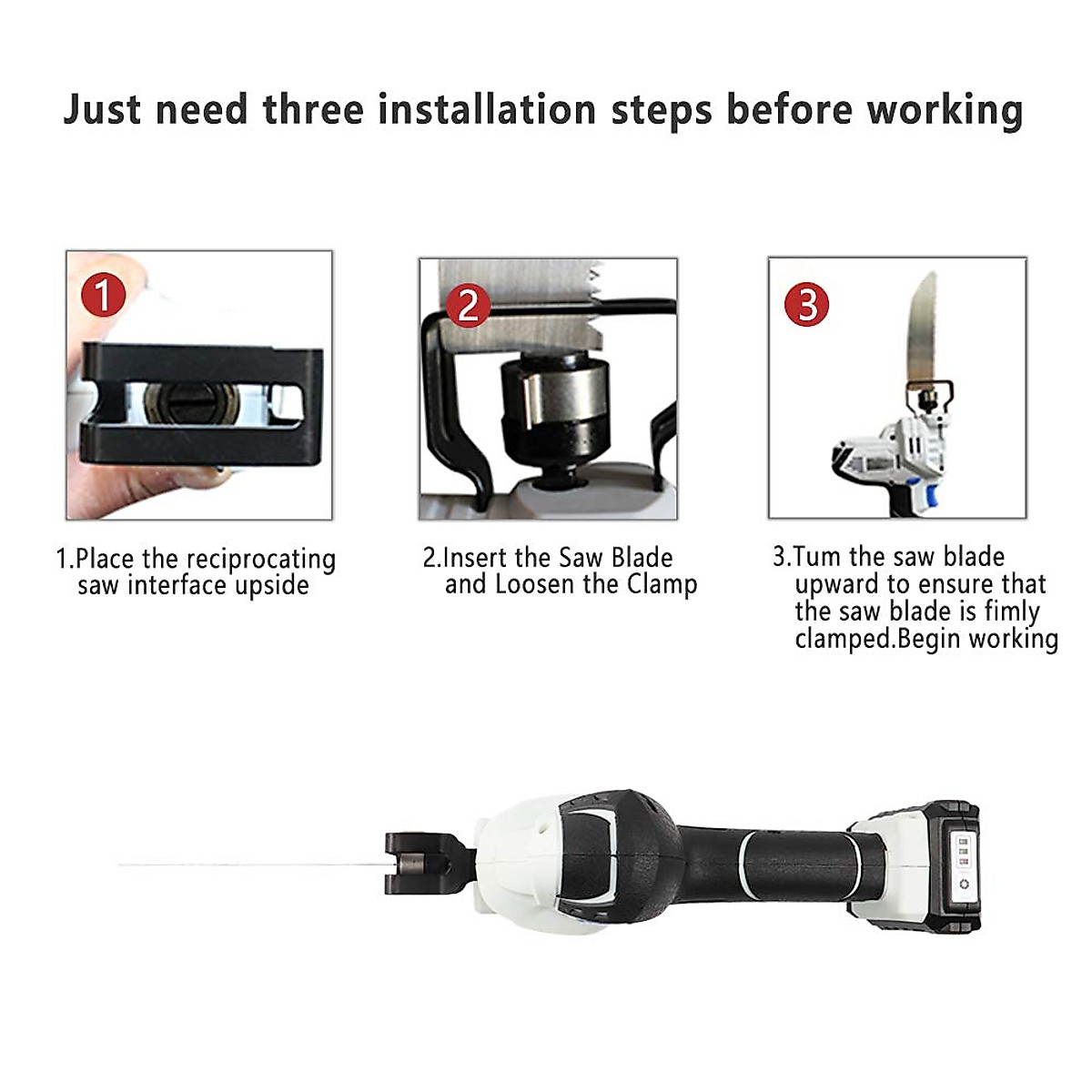 Just need three installation steps before working

1

2

3

1.Place the reciprocating saw interface upside

2.Insert the Saw Blade and Loosen the Clamp

3.Tum the saw blade upward to ensure that the saw blade is fimly clamped.Begin working