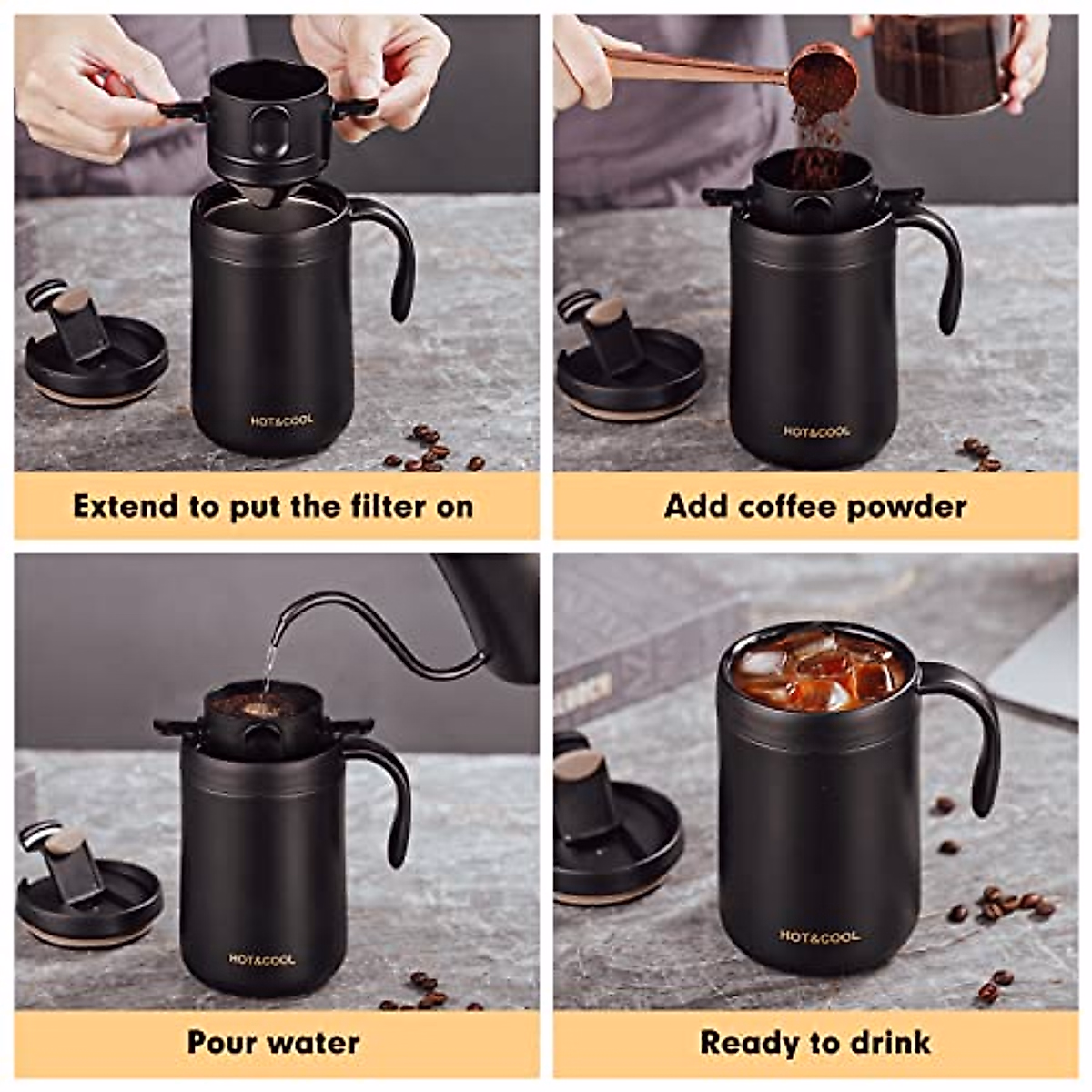 HOT&COOL

Extend to put the filter on

HOT&COOL

Add coffee powder

HOT&COOL

Pour water

HOT&COOL

Ready to drink