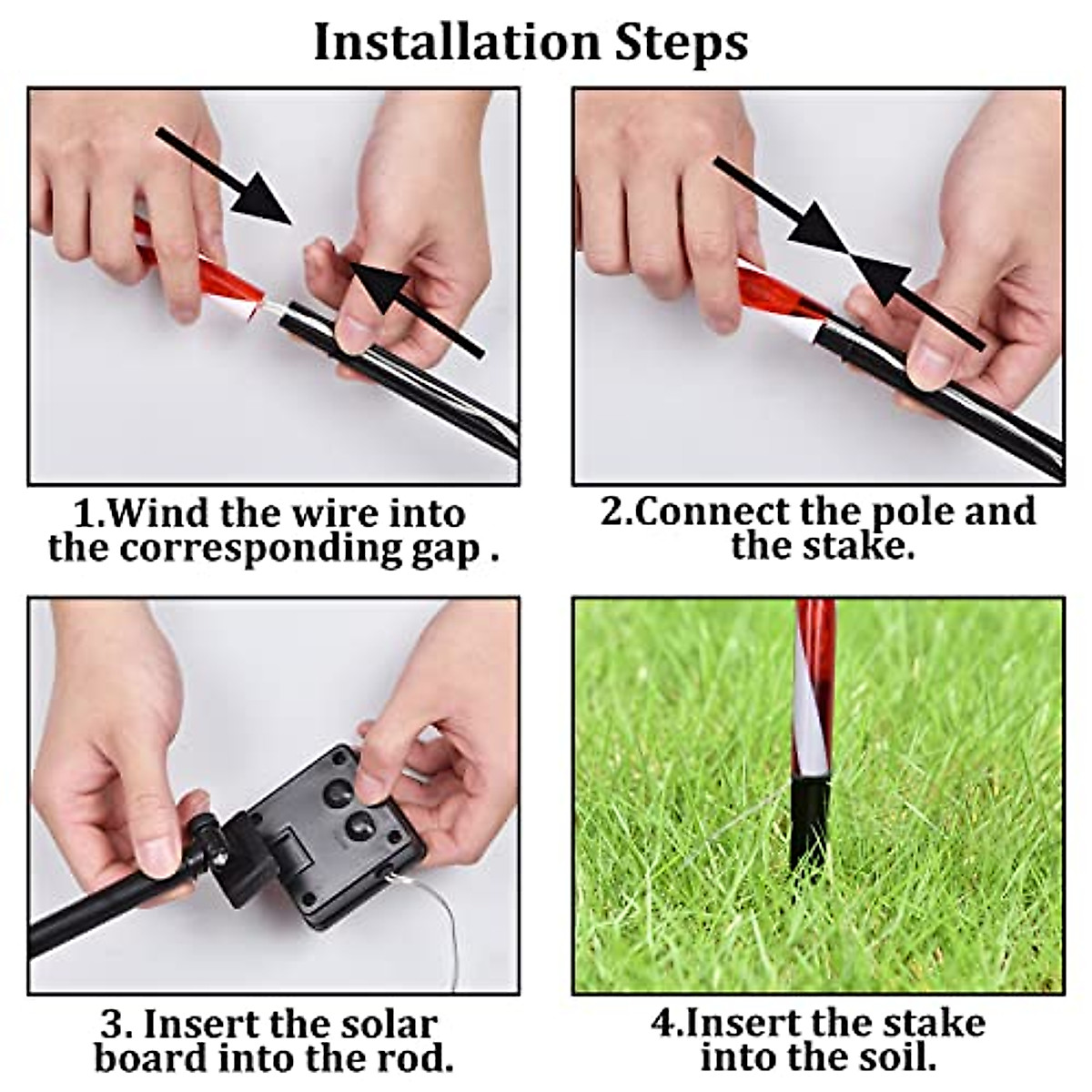 Installation Steps

1.Wind the wire into the corresponding gap .

2.Connect the pole and the stake.

3. Insert the solar board into the rod.

4.Insert the stake into the soil.