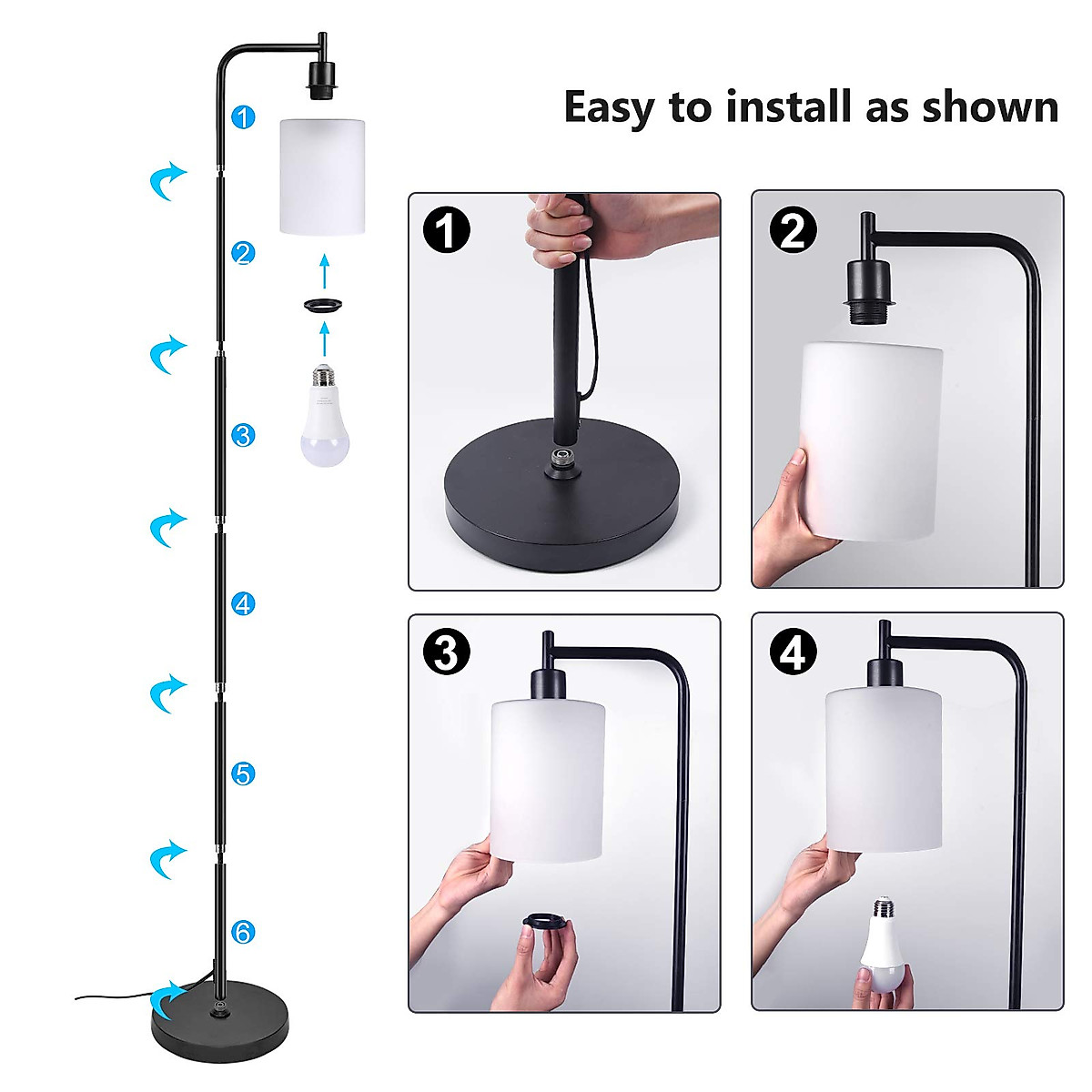 Easy to install as shown

1
2
3
4
5
6

1
2
3
4