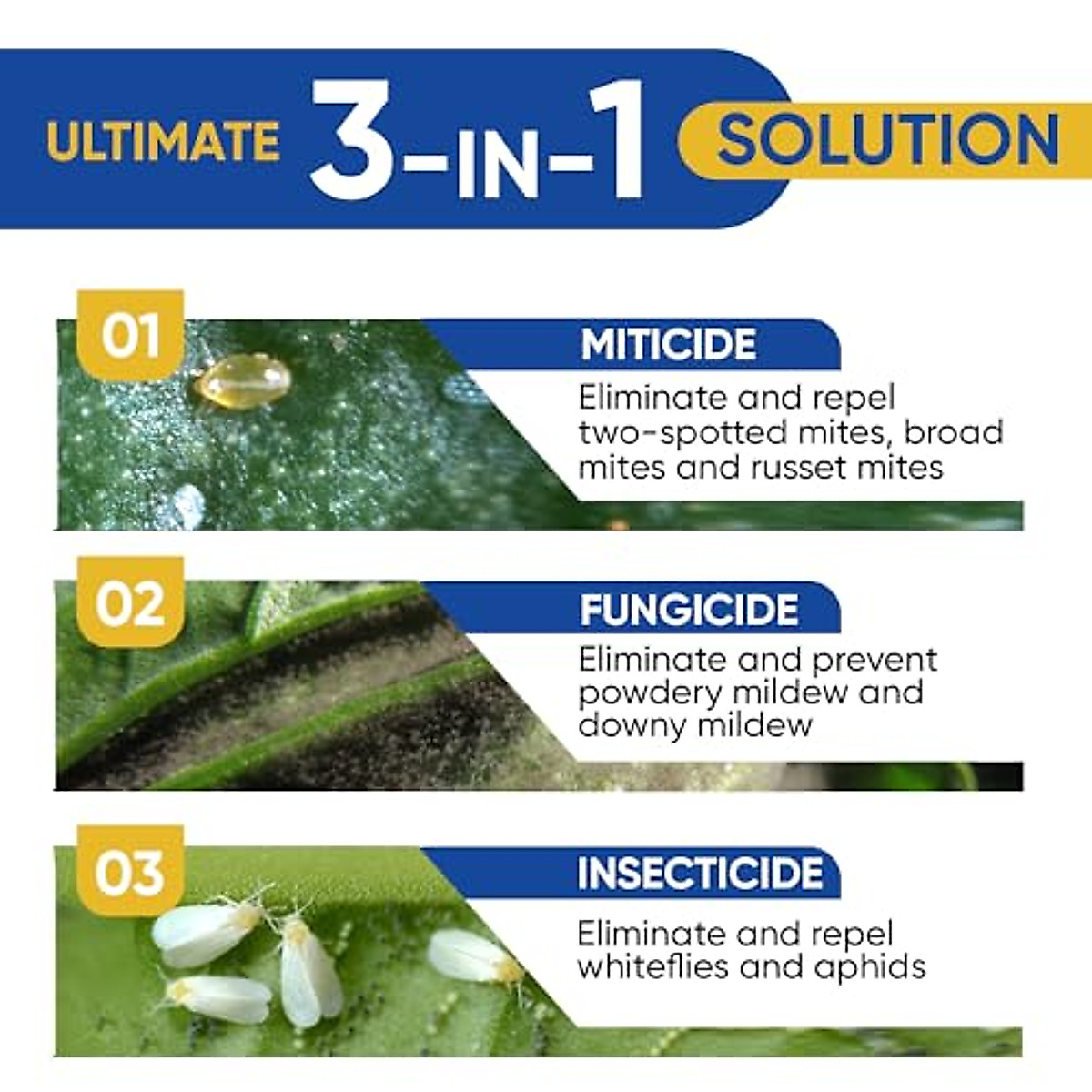 ULTIMATE 3-IN-1 SOLUTION

01

MITICIDE

Eliminate and repel two-spotted mites, broad mites and russet mites

02

FUNGICIDE

Eliminate and prevent powdery mildew and downy mildew

03

INSECTICIDE

Eliminate and repel whiteflies and aphids