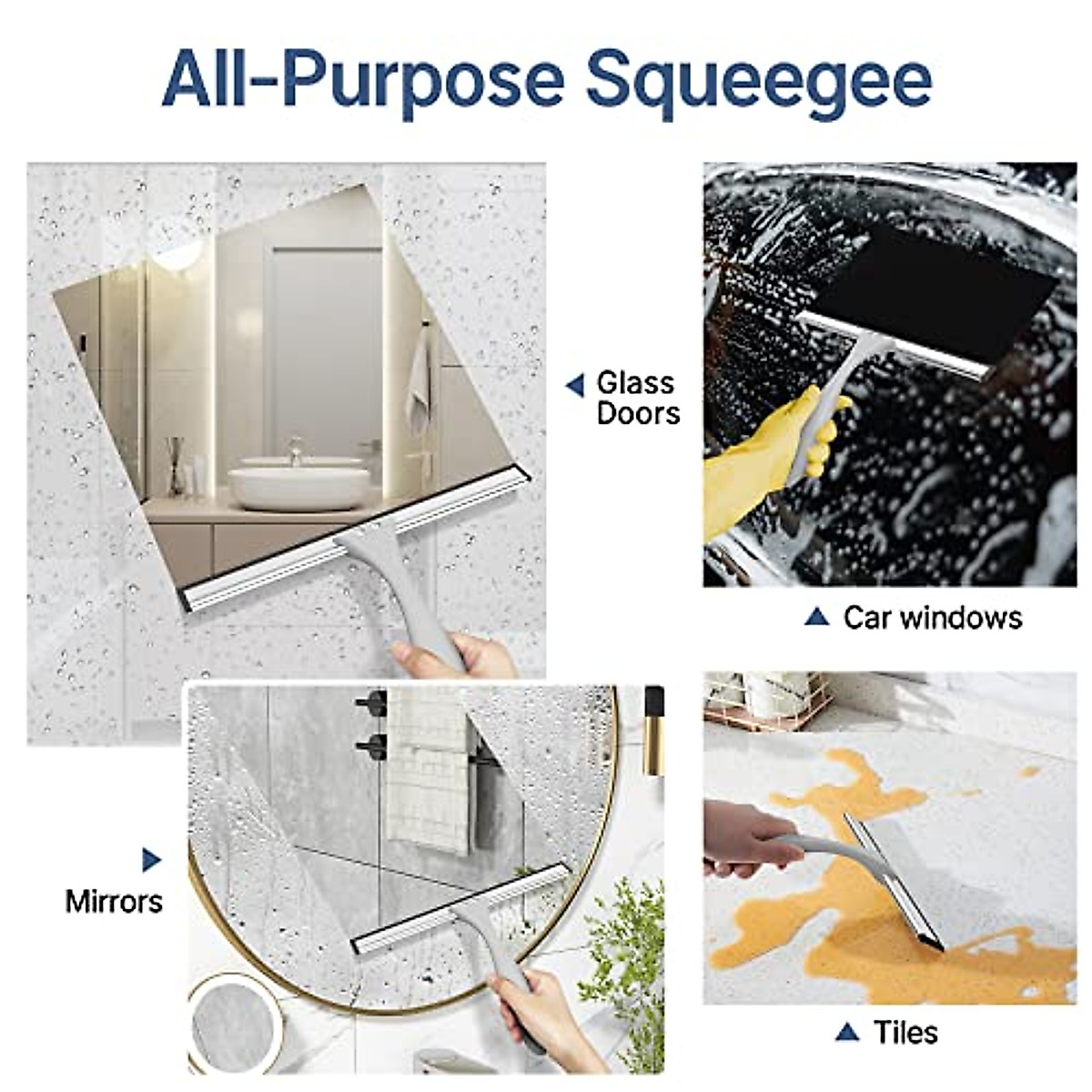 All-Purpose Squeegee

Glass Doors

Car windows

Mirrors

Tiles