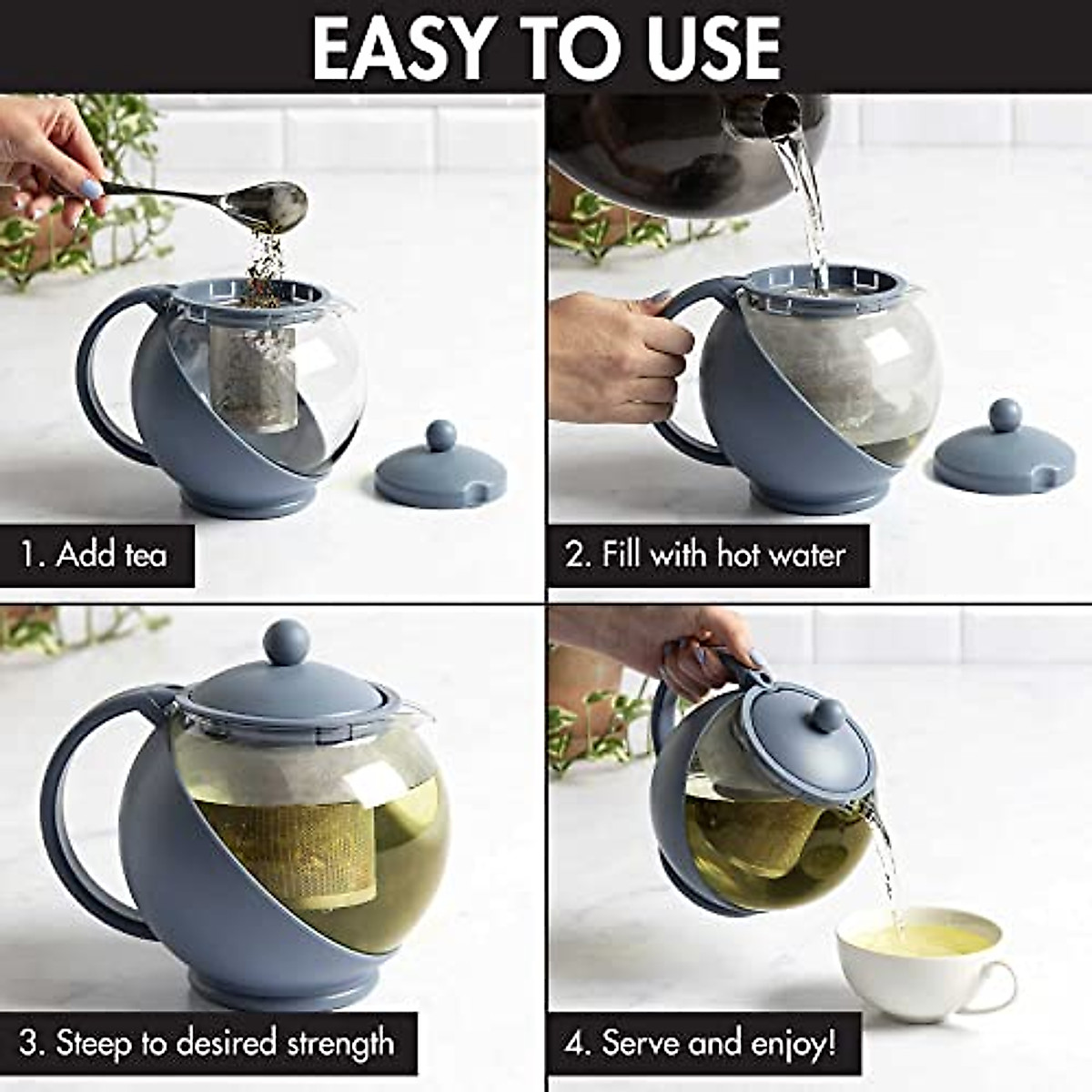 EASY TO USE

1. Add tea

2. Fill with hot water

3. Steep to desired strength

4. Serve and enjoy!