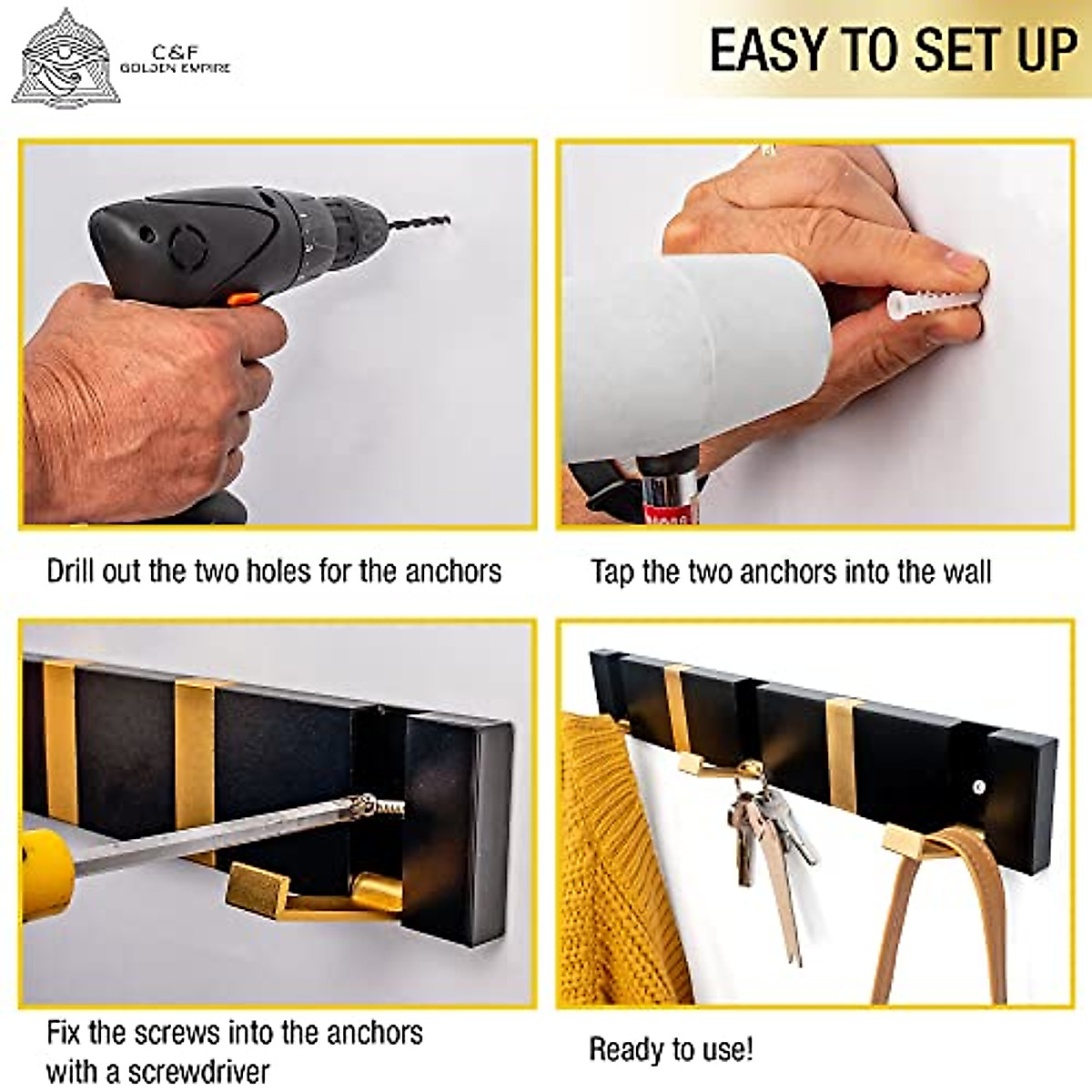 C&F
GOLDEN EMPIRE

EASY TO SET UP

Drill out the two holes for the anchors

Tap the two anchors into the wall

Fix the screws into the anchors with a screwdriver

Ready to use!