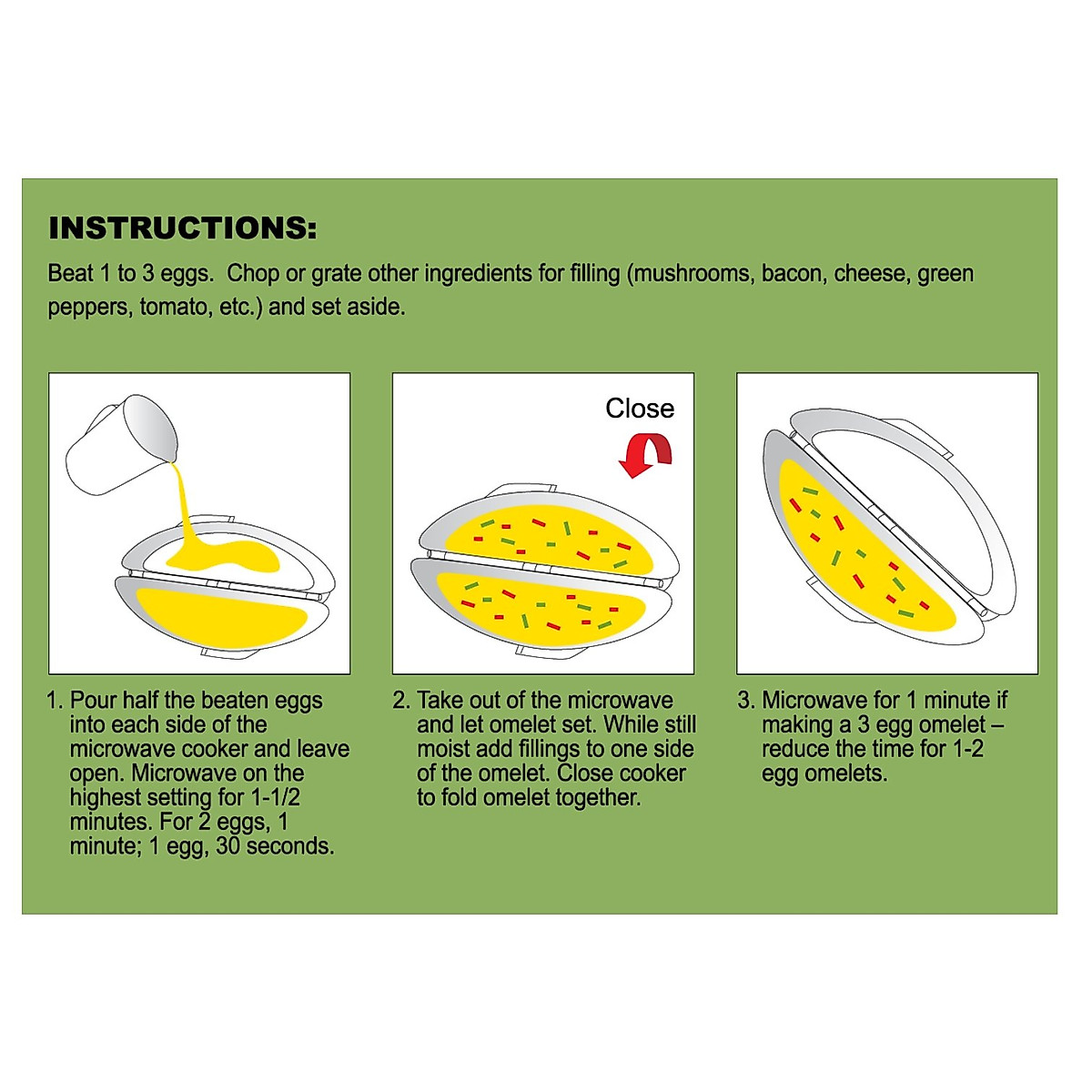 INSTRUCTIONS:

Beat 1 to 3 eggs. Chop or grate other ingredients for filling (mushrooms, bacon, cheese, green peppers, tomato, etc.) and set aside.

Close

1. Pour half the beaten eggs into each side of the microwave cooker and leave open. Microwave on the highest setting for 1-1/2 minutes. For 2 eggs, 1 minute; 1 egg, 30 seconds.

2. Take out of the microwave and let omelet set. While still moist add fillings to one side of the omelet. Close cooker to fold omelet together.

3. Microwave for 1 minute if making a 3 egg omelet – reduce the time for 1-2 egg omelets.