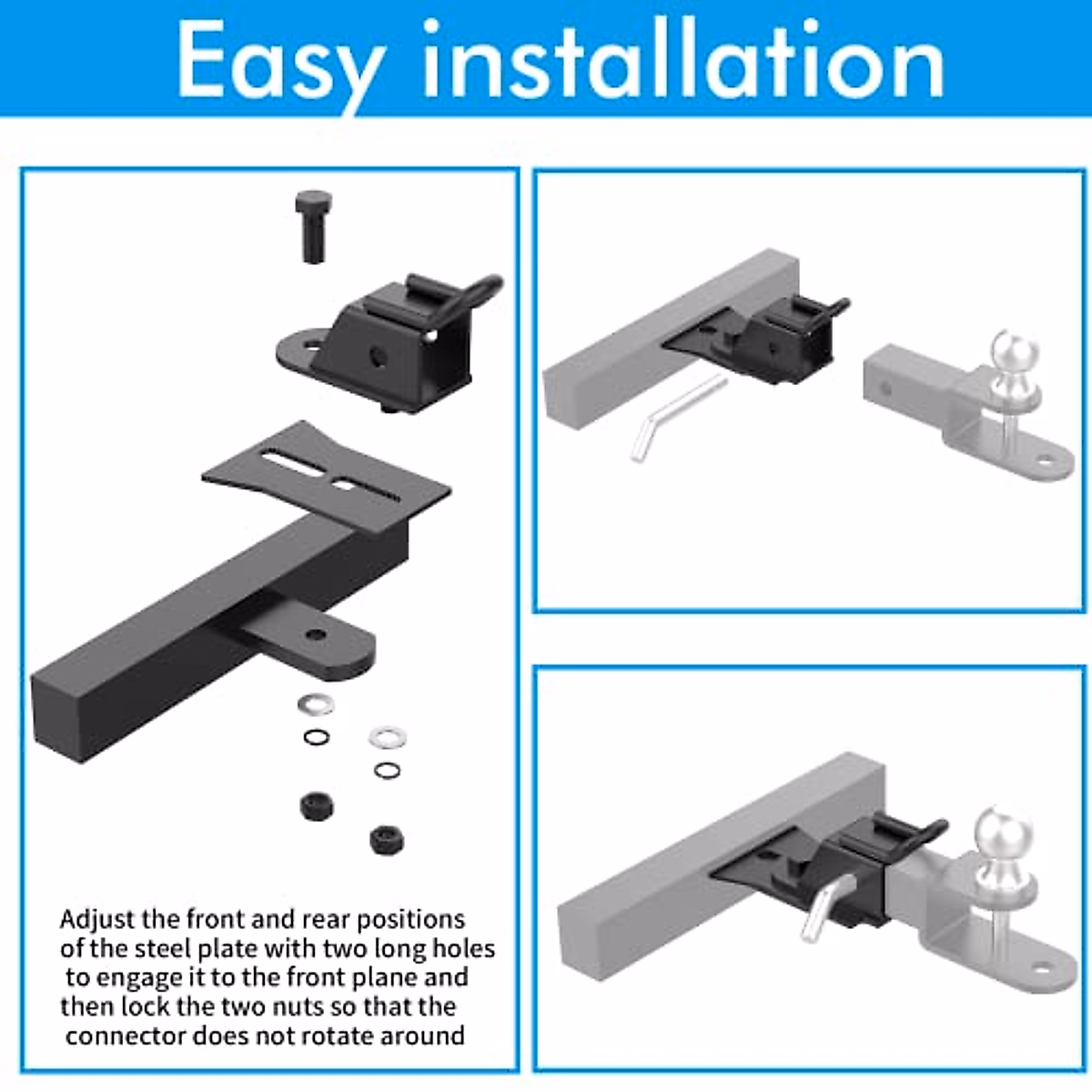 Easy installation

Adjust the front and rear positions of the steel plate with two long holes to engage it to the front plane and then lock the two nuts so that the connector does not rotate around