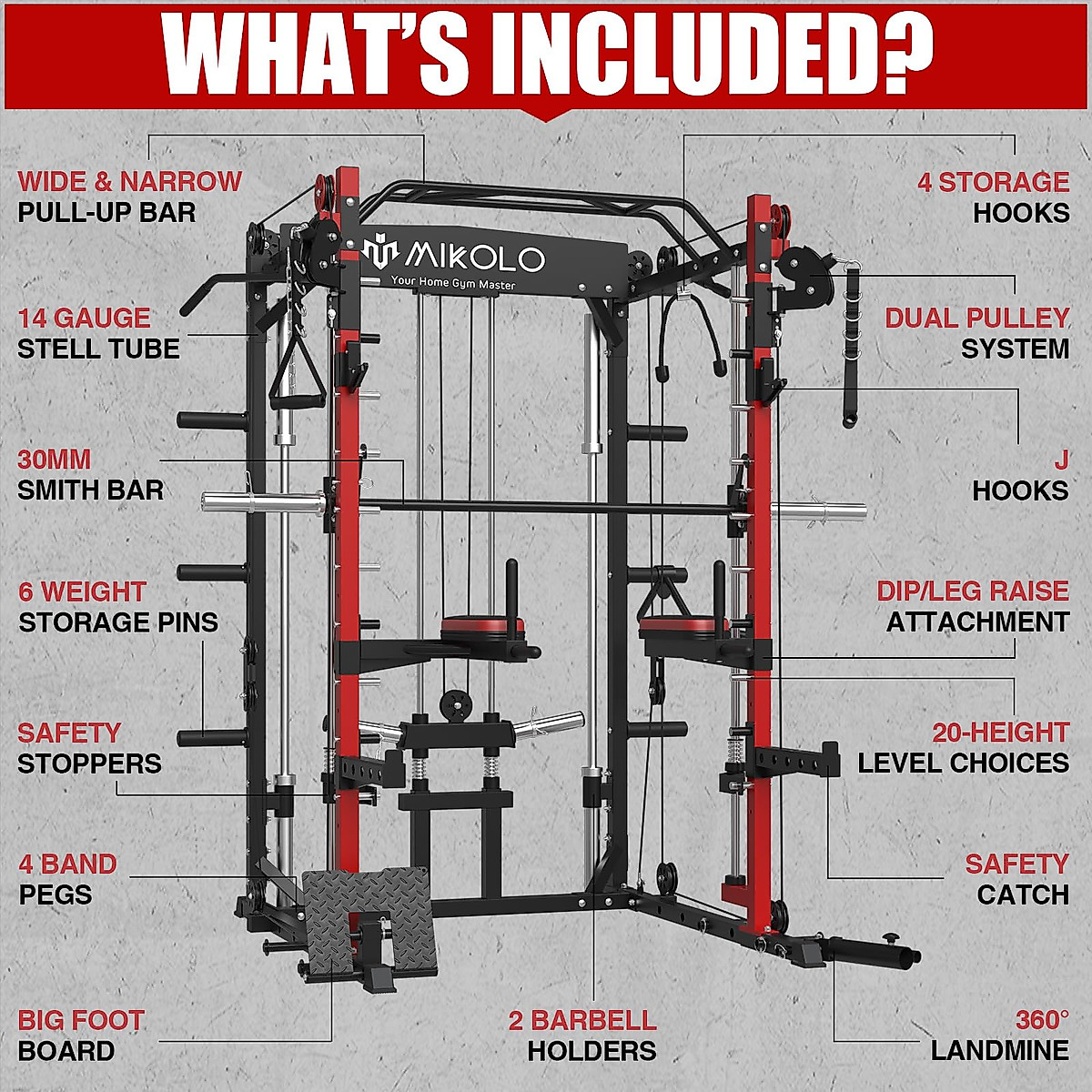 WHAT'S INCLUDED?

WIDE & NARROW
PULL-UP BAR

14 GAUGE
STELL TUBE

30MM
SMITH BAR

6 WEIGHT
STORAGE PINS

SAFETY
STOPPERS

4 BAND
PEGS

BIG FOOT
BOARD

MIKOLO
Your Home Gym Master

2 BARBELL
HOLDERS

4 STORAGE
HOOKS

DUAL PULLEY
SYSTEM

J
HOOKS

DIP/LEG RAISE
ATTACHMENT

20-HEIGHT
LEVEL CHOICES

SAFETY
CATCH

360°
LANDMINE