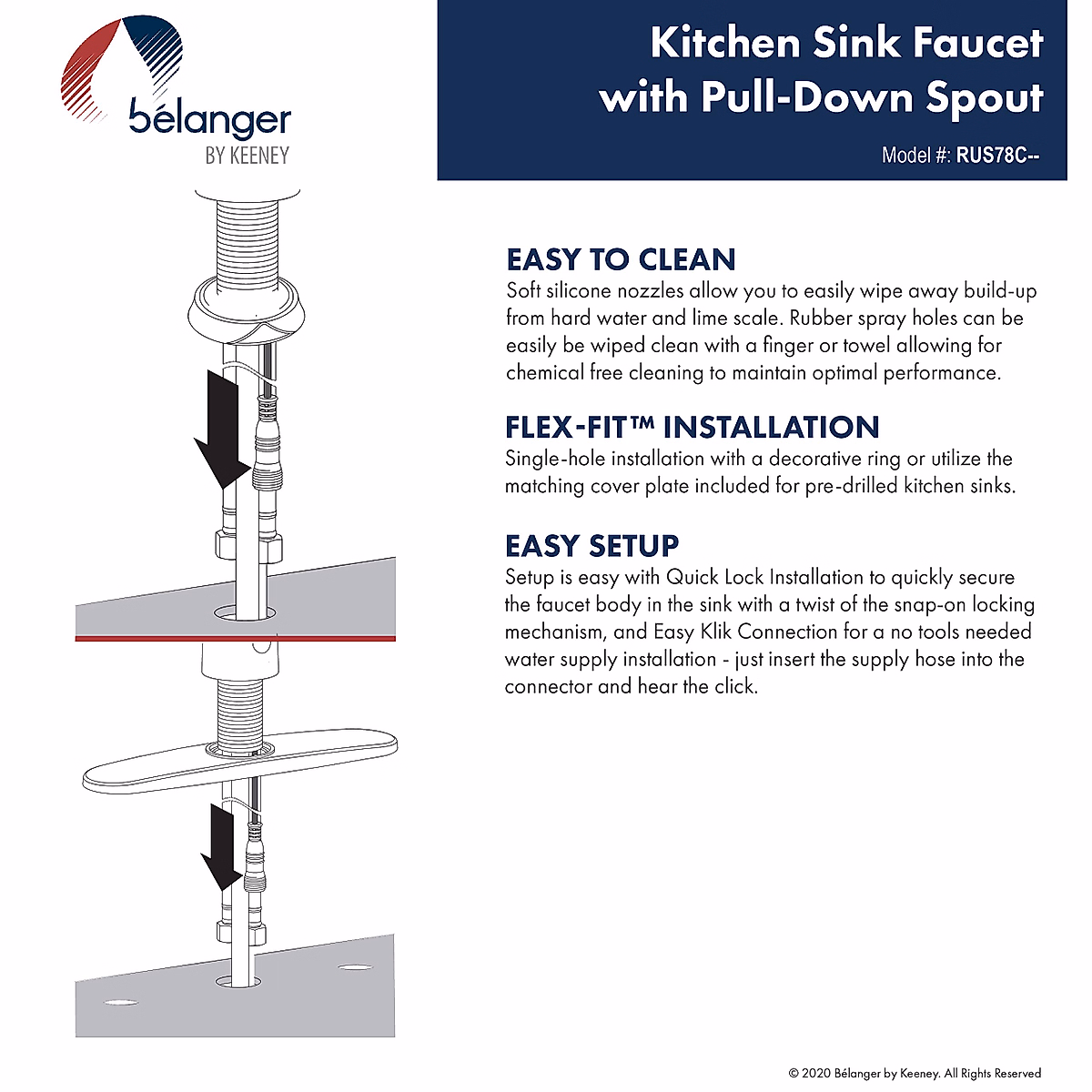 bélanger
BY KEENEY

Kitchen Sink Faucet with Pull-Down Spout

Model #: RUS78C--

EASY TO CLEAN
Soft silicone nozzles allow you to easily wipe away build-up from hard water and lime scale. Rubber spray holes can be easily be wiped clean with a finger or towel allowing for chemical free cleaning to maintain optimal performance.

FLEX-FIT™ INSTALLATION
Single-hole installation with a decorative ring or utilize the matching cover plate included for pre-drilled kitchen sinks.

EASY SETUP
Setup is easy with Quick Lock Installation to quickly secure the faucet body in the sink with a twist of the snap-on locking mechanism, and Easy Klik Connection for a no tools needed water supply installation - just insert the supply hose into the connector and hear the click.

© 2020 Bélanger by Keeney. All Rights Reserved