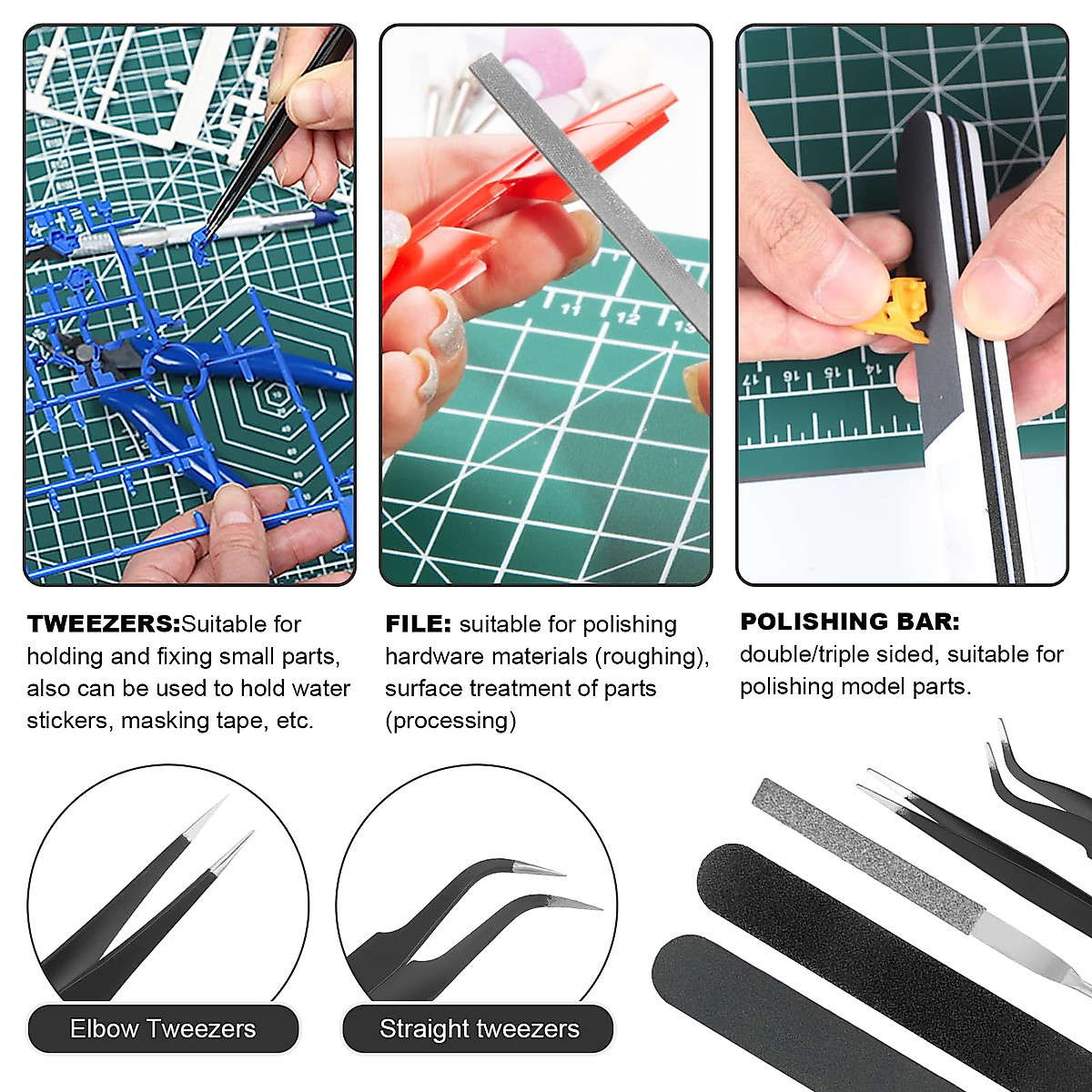 11 12 13

17 16 15 14

TWEEZERS:Suitable for holding and fixing small parts, also can be used to hold water stickers, masking tape, etc.

FILE: suitable for polishing hardware materials (roughing), surface treatment of parts (processing)

POLISHING BAR: double/triple sided, suitable for polishing model parts.

Elbow Tweezers

Straight tweezers