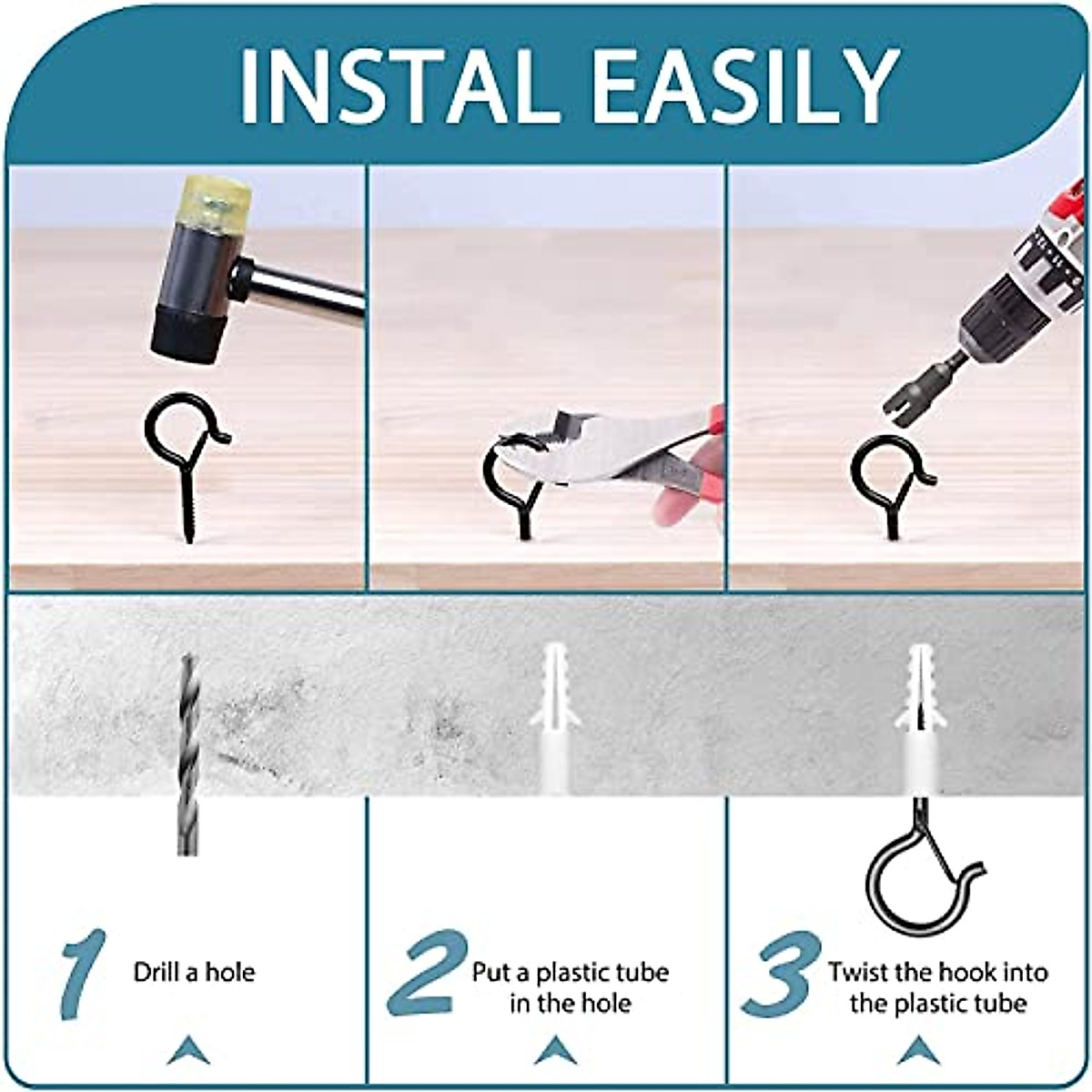 INSTAL EASILY

1 Drill a hole

2 Put a plastic tube in the hole

3 Twist the hook into the plastic tube