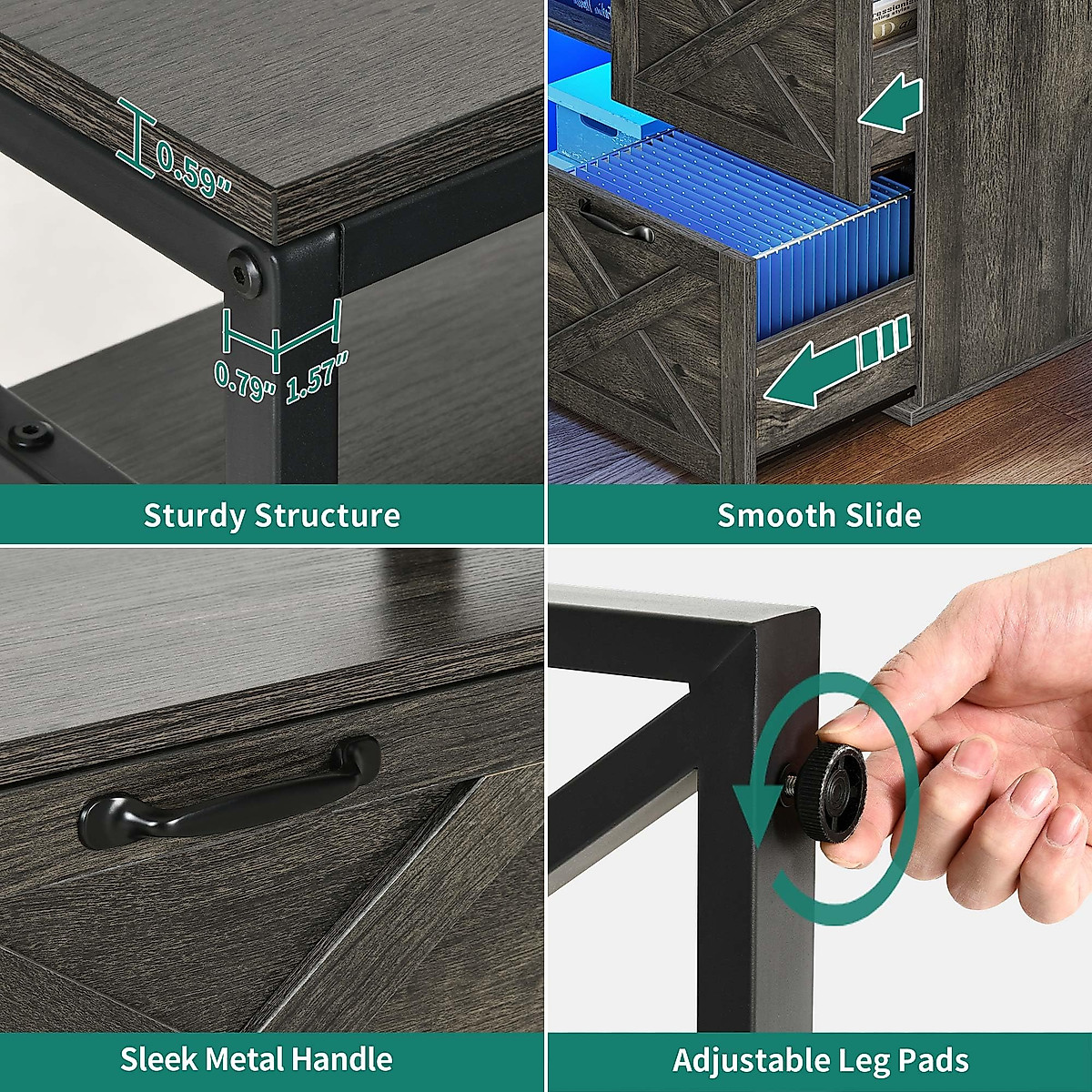 0.59"

0.79" 1.57"

Sturdy Structure

Smooth Slide

Sleek Metal Handle

Adjustable Leg Pads