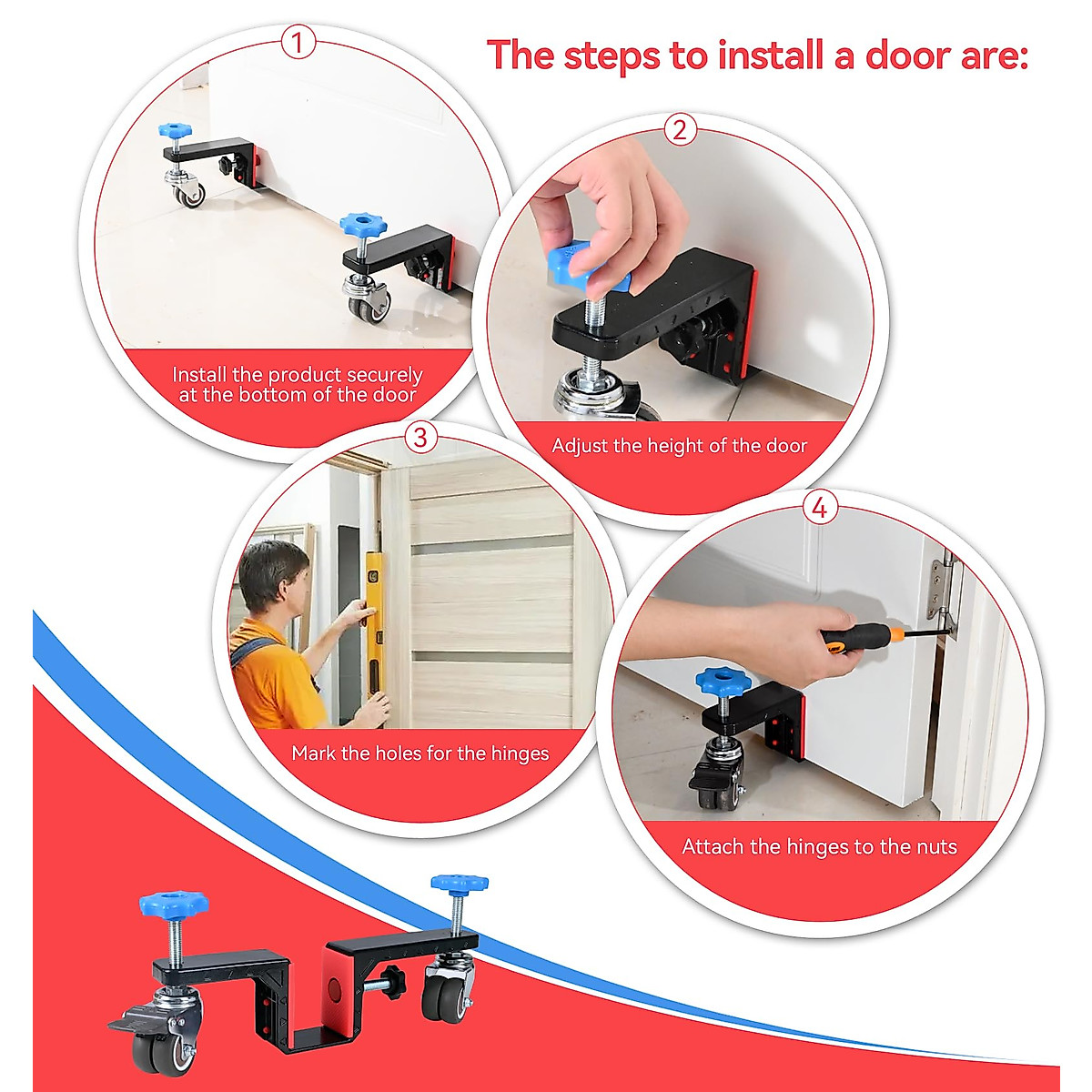 The steps to install a door are:

1

Install the product securely at the bottom of the door

2

Adjust the height of the door

3

Mark the holes for the hinges

4

Attach the hinges to the nuts