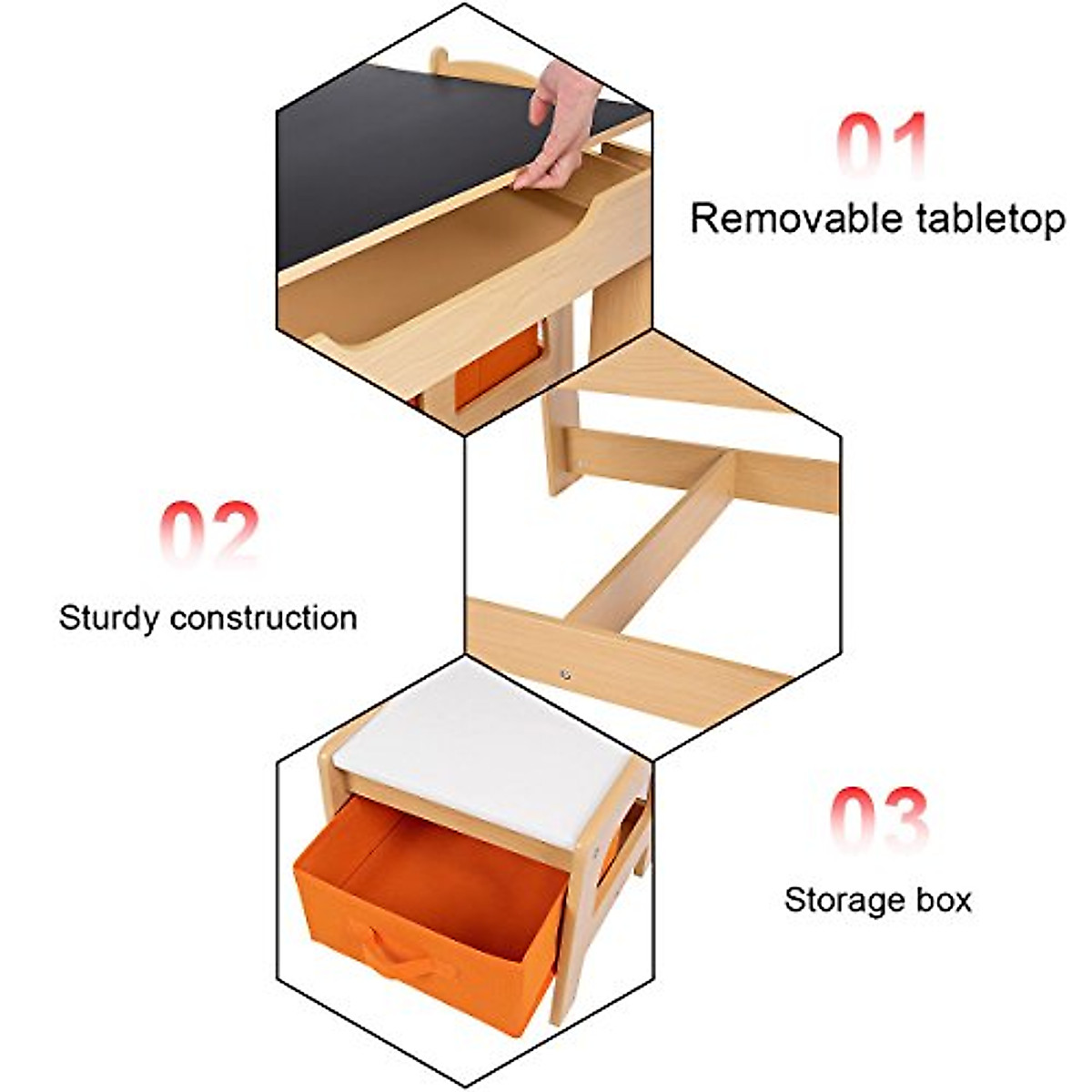 01
Removable tabletop

02
Sturdy construction

03
Storage box