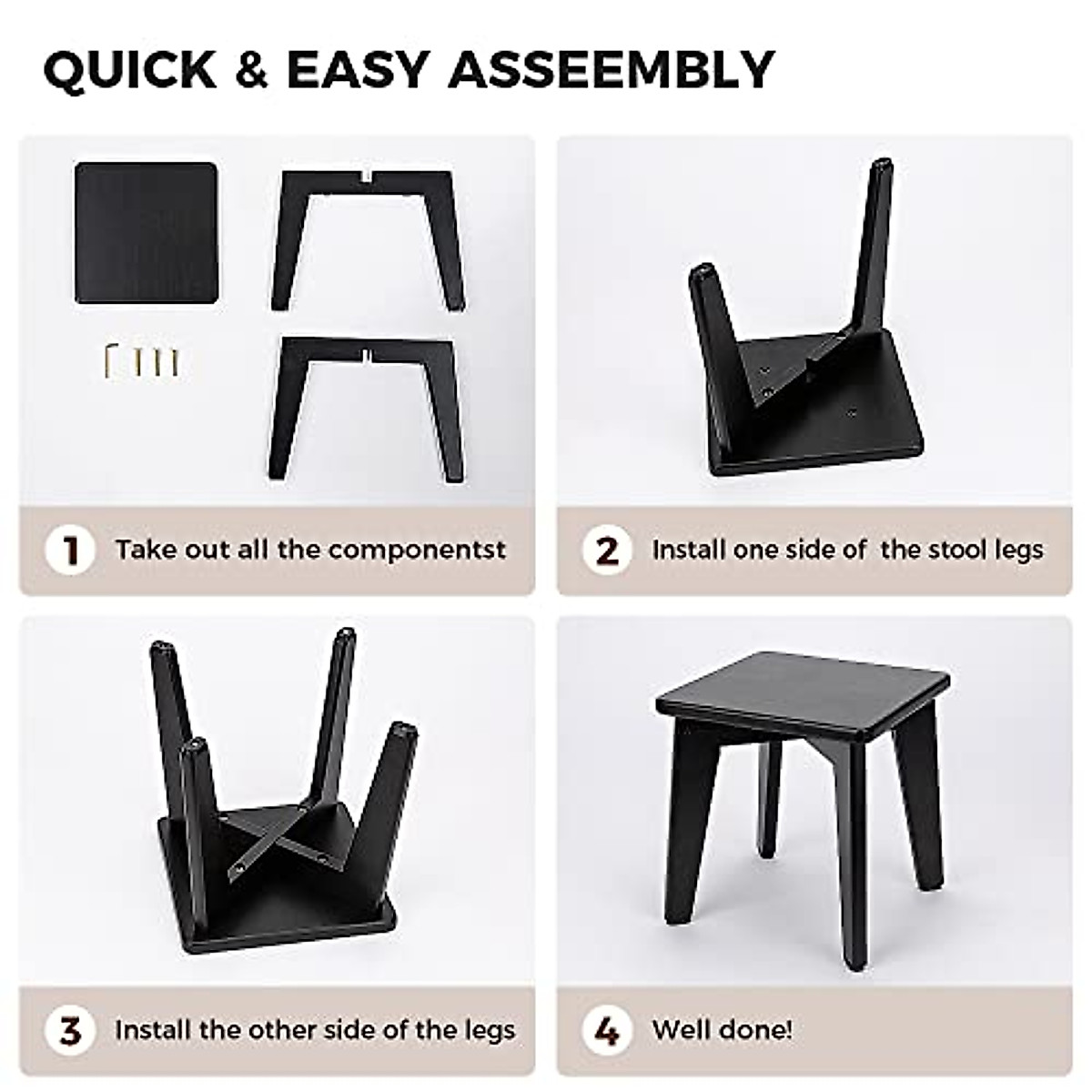 QUICK & EASY ASSEEMBLY

1 Take out all the componentst

2 Install one side of the stool legs

3 Install the other side of the legs

4 Well done!