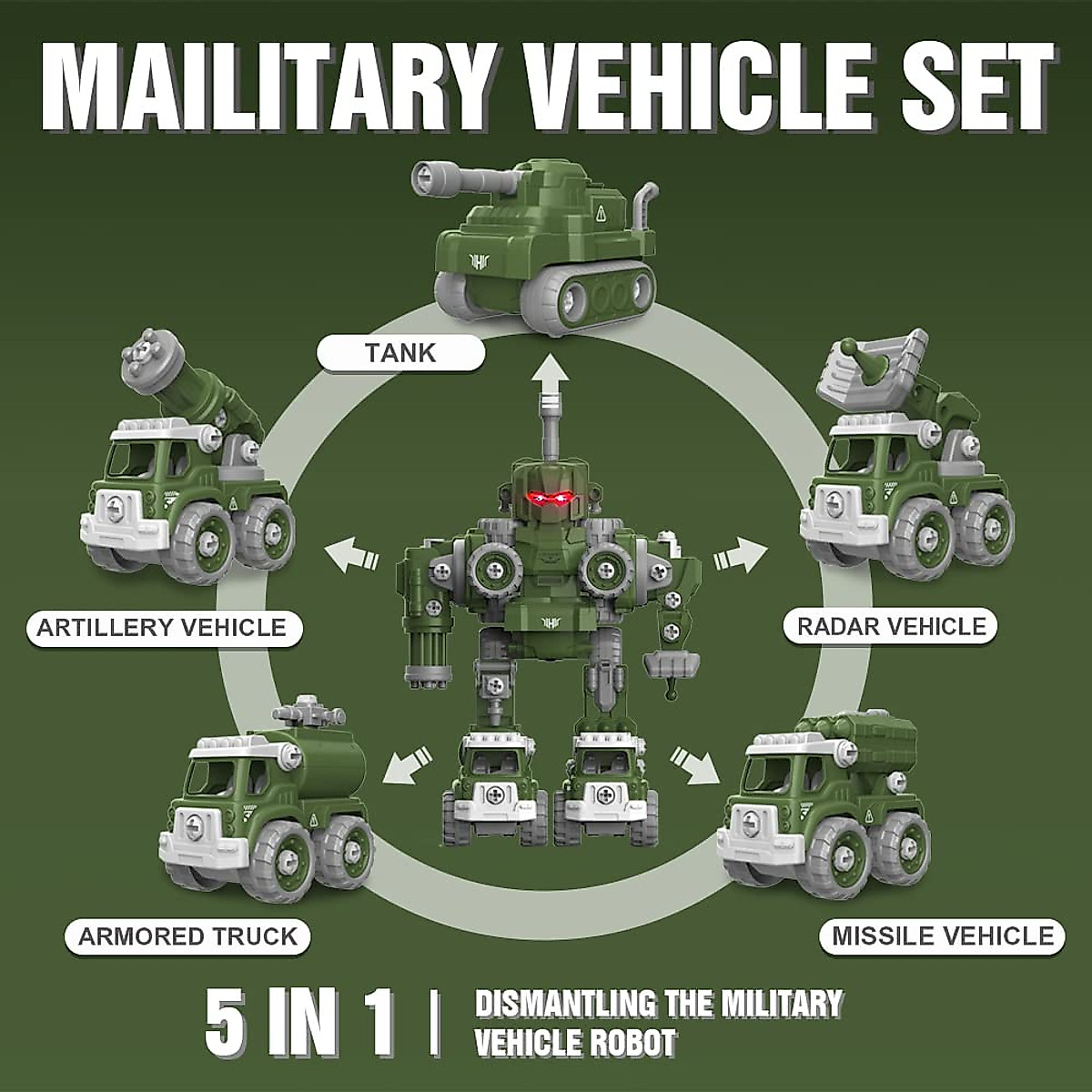 MAILITARY VEHICLE SET

TANK

ARTILLERY VEHICLE

RADAR VEHICLE

ARMORED TRUCK

MISSILE VEHICLE

5 IN 1 | DISMANTLING THE MILITARY VEHICLE ROBOT