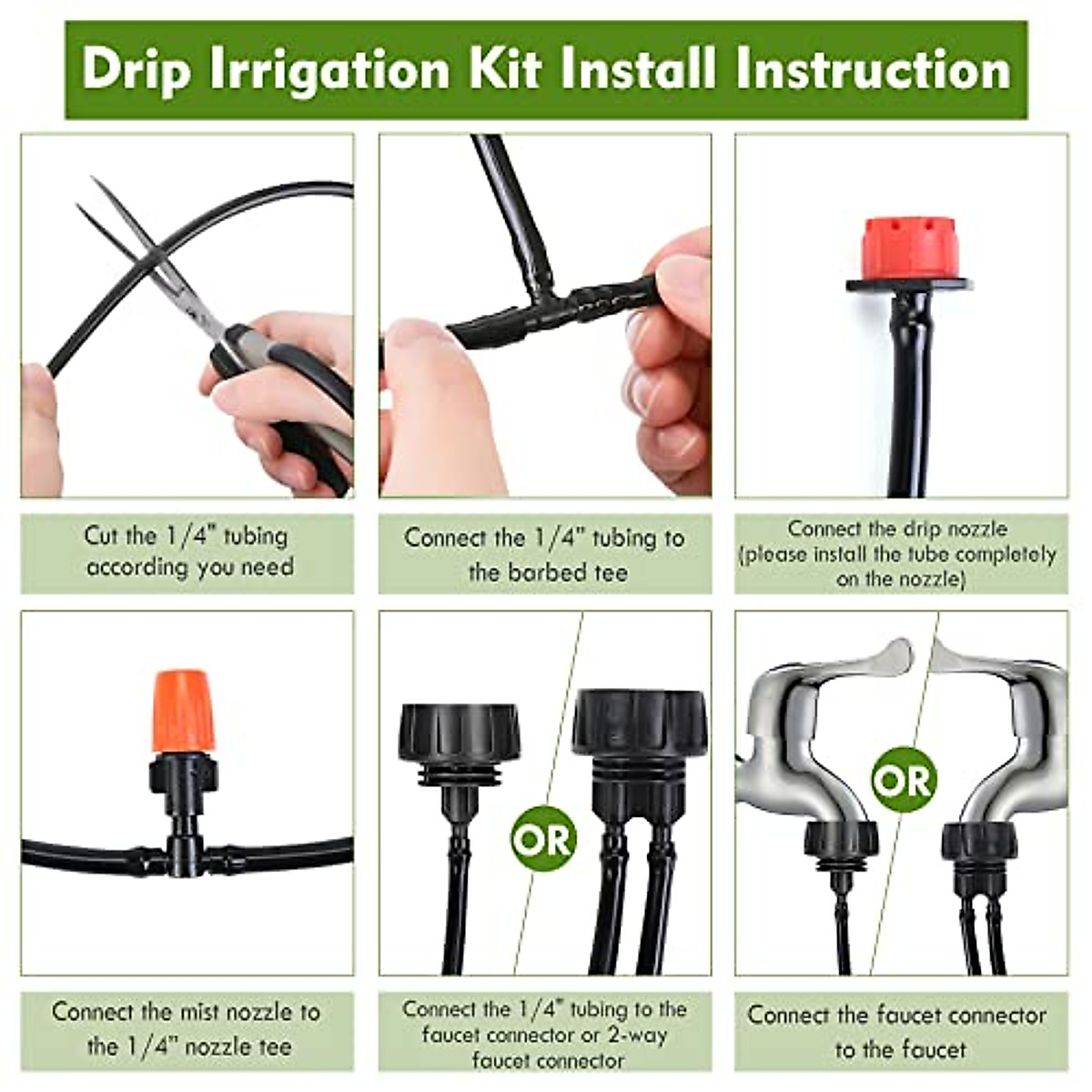 Drip Irrigation Kit Install Instruction

Cut the 1/4" tubing according you need

Connect the 1/4" tubing to the barbed tee

Connect the drip nozzle (please install the tube completely on the nozzle)

Connect the mist nozzle to the 1/4" nozzle tee

OR

Connect the 1/4" tubing to the faucet connector or 2-way faucet connector

OR

Connect the faucet connector to the faucet