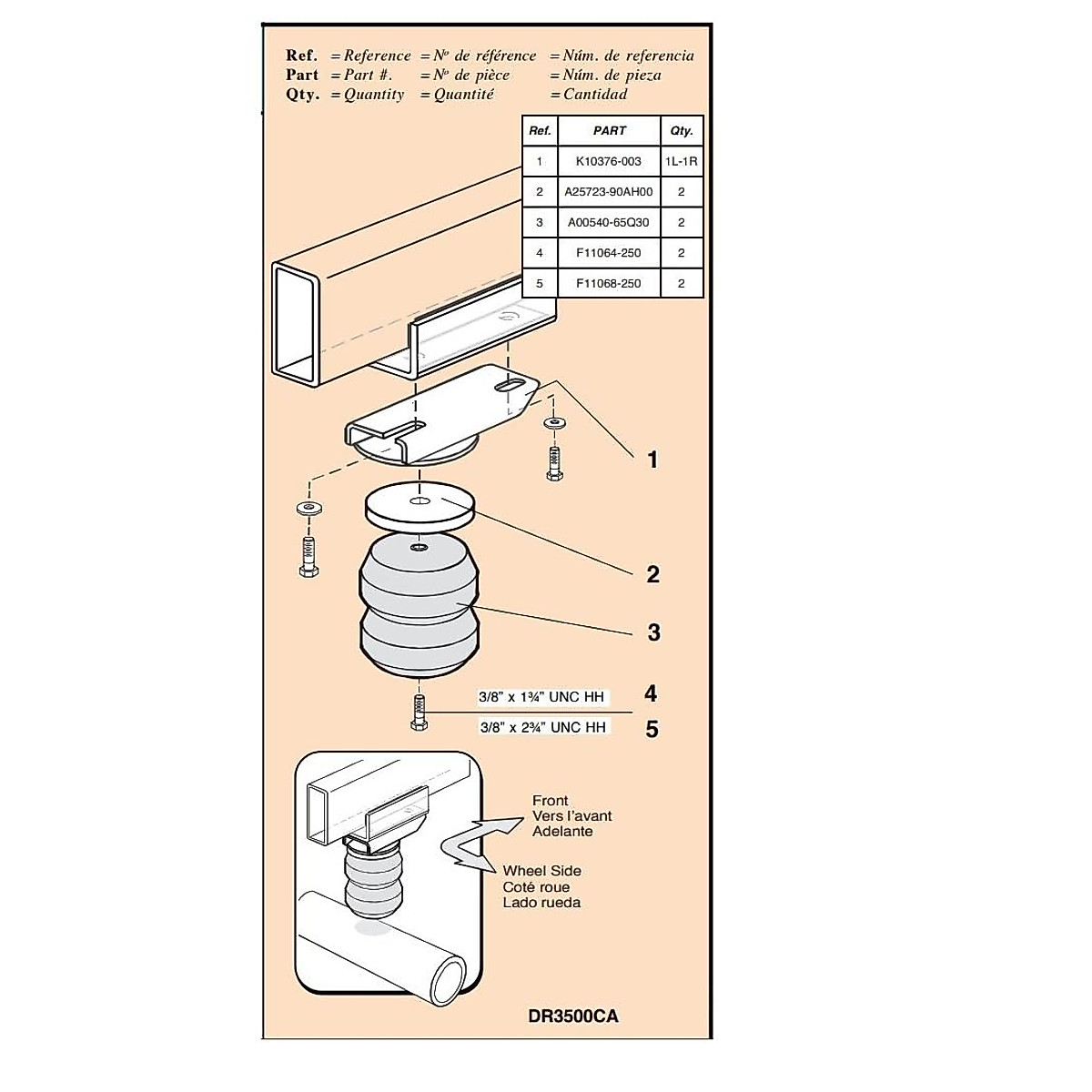 Ref. = Reference = Nº de référence = Núm. de referencia
Part = Part #. = Nº de pièce = Núm. de pieza
Qty. = Quantity = Quantité = Cantidad

| Ref. | PART | Qty. |
|---|---|---|
| 1 | K10376-003 | 1L-1R |
| 2 | A25723-90AH00 | 2 |
| 3 | A00540-65Q30 | 2 |
| 4 | F11064-250 | 2 |
| 5 | F11068-250 | 2 |

1

2

3

3/8" x 1¾" UNC HH 4

3/8" x 2¾" UNC HH 5

Front
Vers l'avant
Adelante

Wheel Side
Coté roue
Lado rueda

DR3500CA