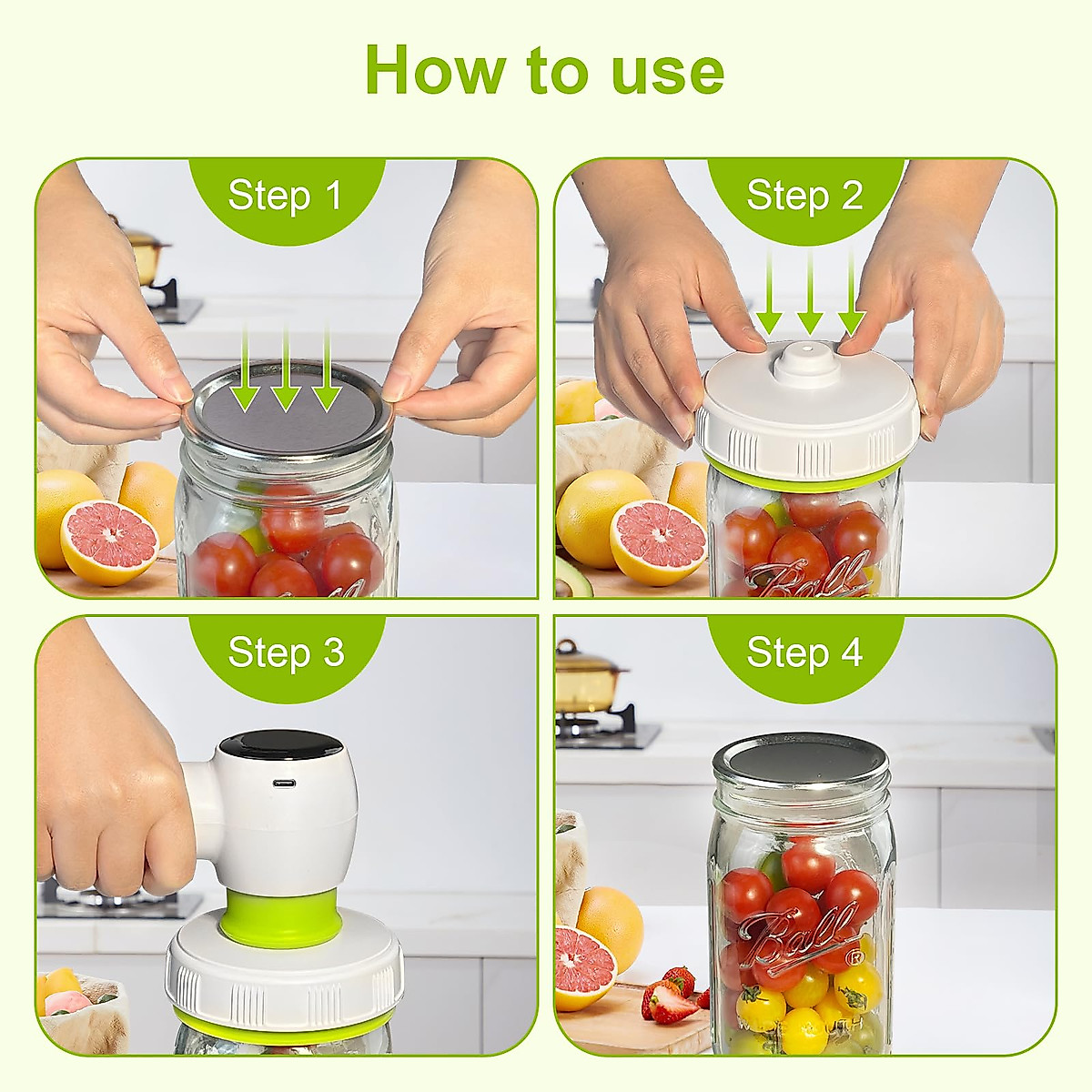 How to use

Step 1

Step 2

Ball

Step 3

Step 4

Ball