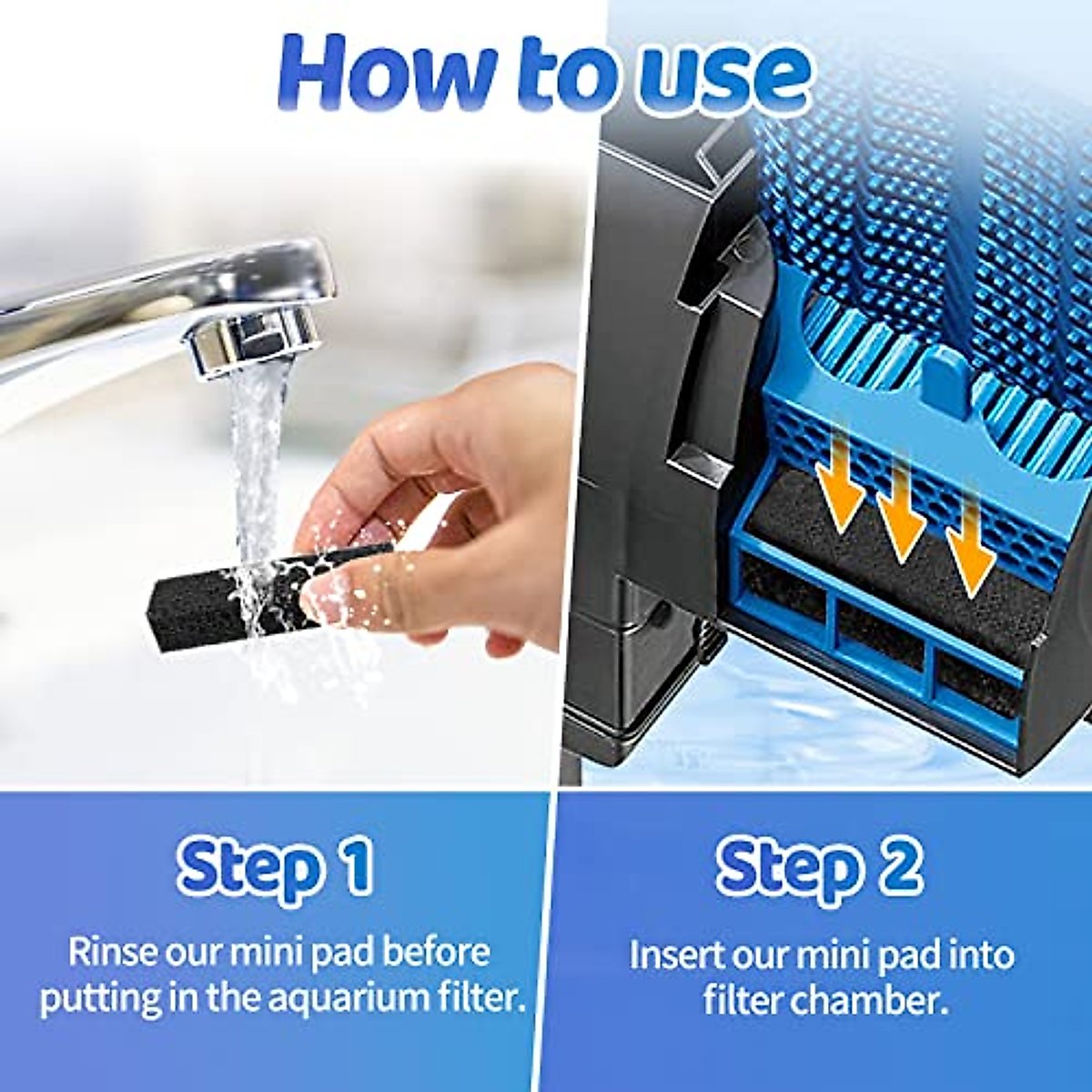 How to use

Step 1

Rinse our mini pad before putting in the aquarium filter.

Step 2

Insert our mini pad into filter chamber.