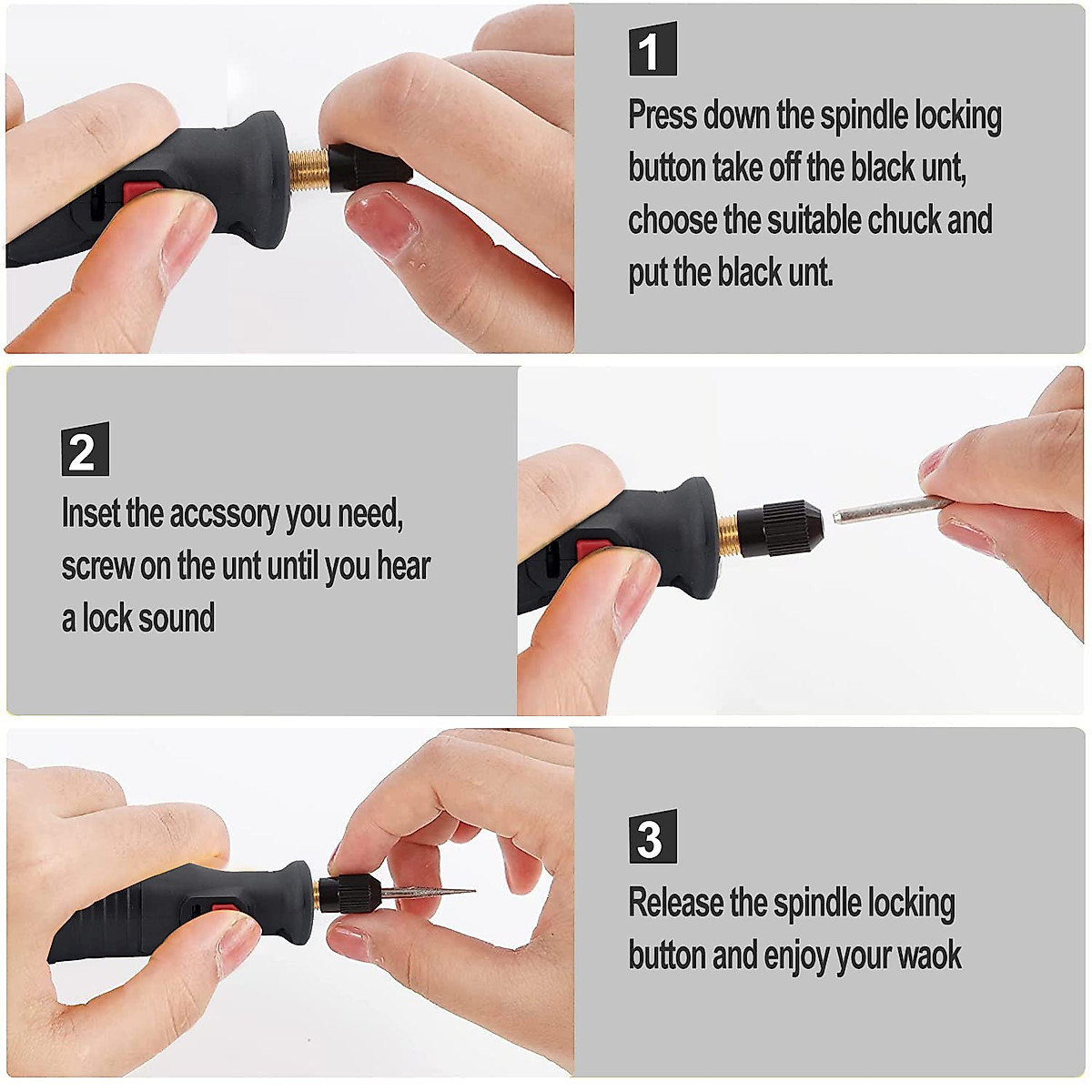 1
Press down the spindle locking button take off the black unt, choose the suitable chuck and put the black unt.

2
Inset the accssory you need, screw on the unt until you hear a lock sound

3
Release the spindle locking button and enjoy your waok