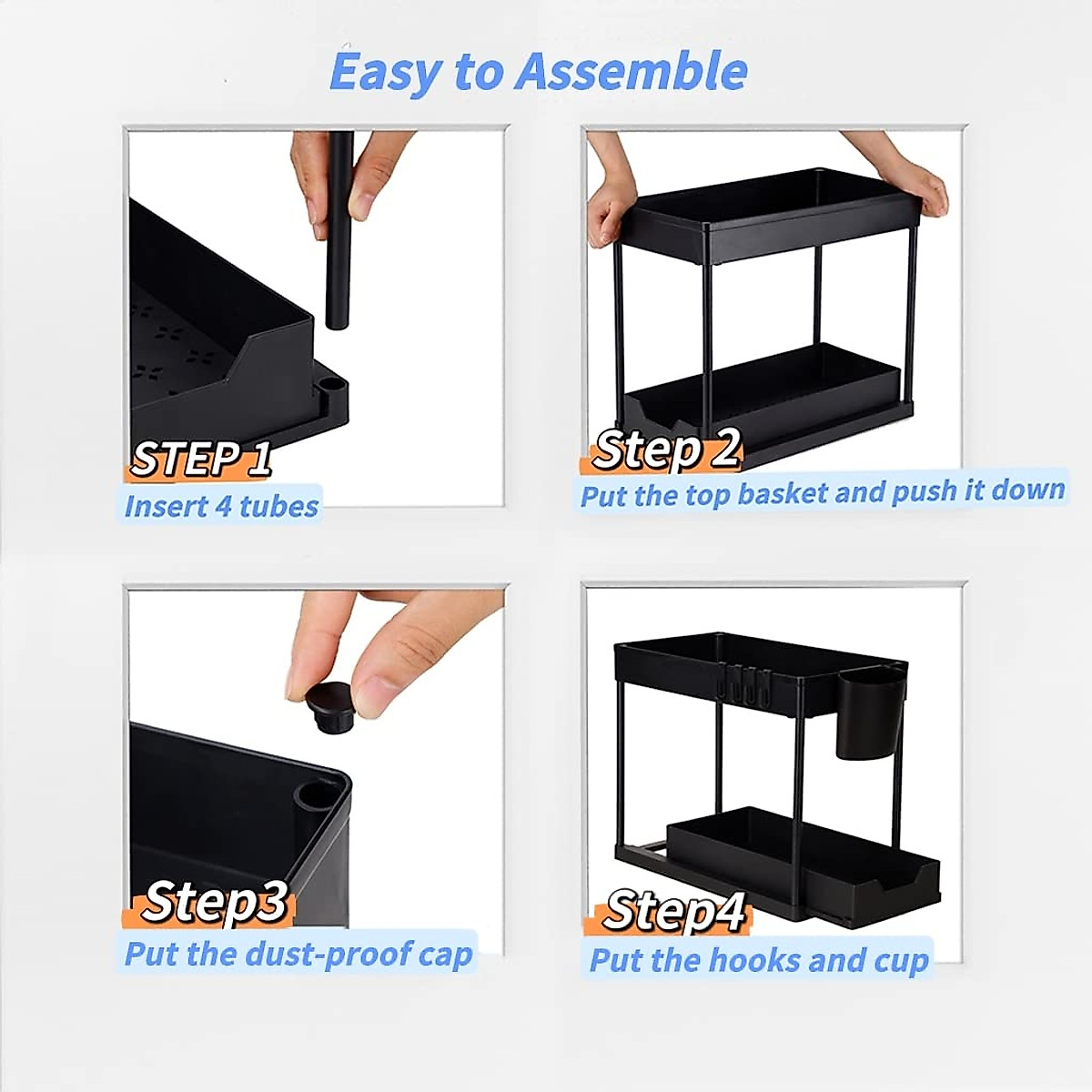 Easy to Assemble

STEP 1
Insert 4 tubes

Step 2
Put the top basket and push it down

Step3
Put the dust-proof cap

Step4
Put the hooks and cup