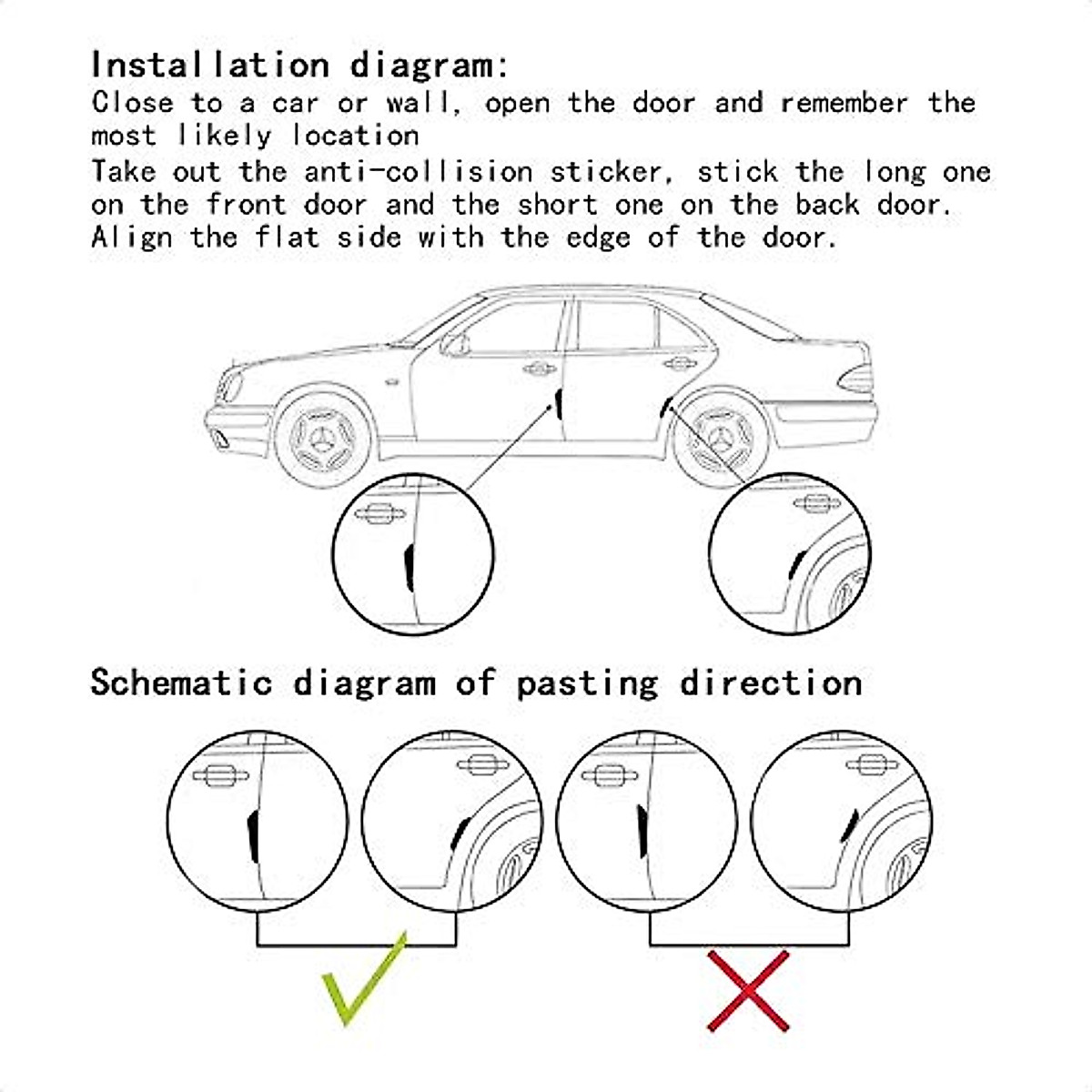 Installation diagram:
Close to a car or wall, open the door and remember the most likely location
Take out the anti-collision sticker, stick the long one on the front door and the short one on the back door.
Align the flat side with the edge of the door.

Schematic diagram of pasting direction