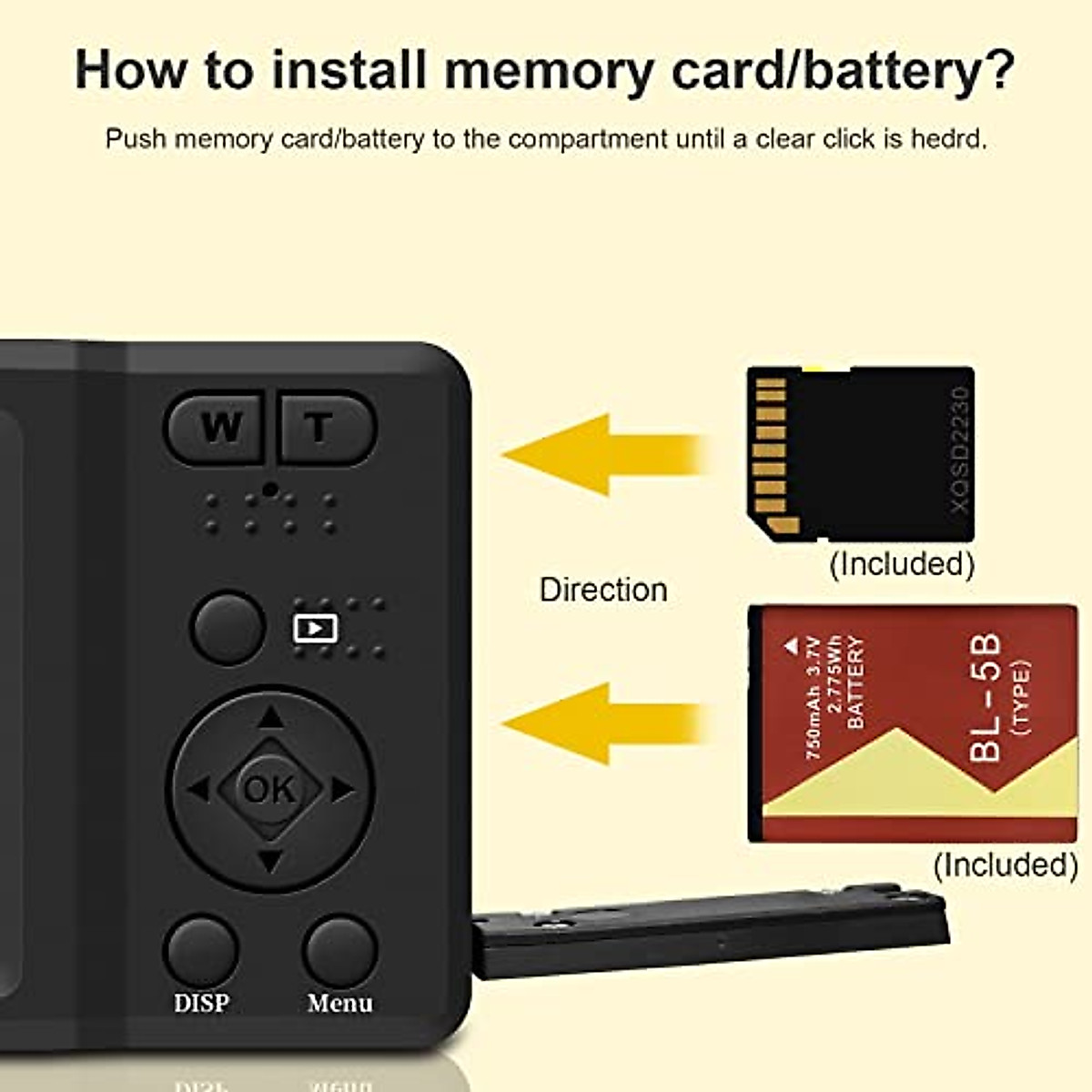 How to install memory card/battery?

Push memory card/battery to the compartment until a clear click is hedrd.

W T

XQSD2230

(Included)

Direction

750mAh 3.7V 2.775Wh BATTERY

BL-5B (TYPE)

(Included)

OK

DISP Menu