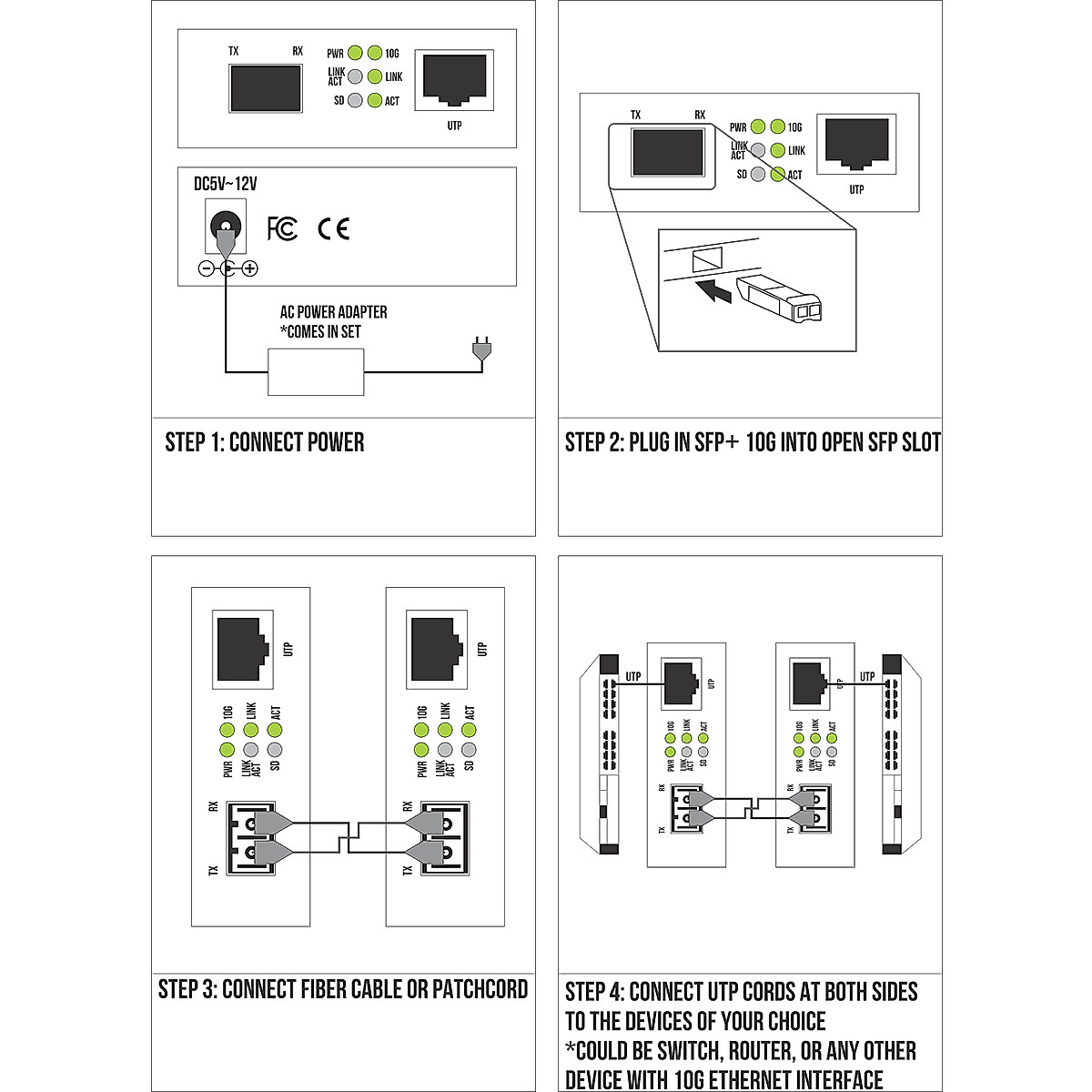 TX RX
PWR 10G
LINK ACT LINK
SD ACT
UTP

DC5V~12V
FC CE
AC POWER ADAPTER
*COMES IN SET

STEP 1: CONNECT POWER

TX RX
PWR 10G
LINK ACT LINK
SD ACT
UTP

STEP 2: PLUG IN SFP+ 10G INTO OPEN SFP SLOT

UTP
10G LINK ACT
PWR LINK ACT SD
RX
TX

UTP
10G LINK ACT
PWR LINK ACT SD
RX
TX

STEP 3: CONNECT FIBER CABLE OR PATCHCORD

UTP
UTP
10G LINK ACT
PWR LINK ACT SD
RX
TX
UTP
UTP
10G LINK ACT
PWR LINK ACT SD
RX
TX

STEP 4: CONNECT UTP CORDS AT BOTH SIDES TO THE DEVICES OF YOUR CHOICE
*COULD BE SWITCH, ROUTER, OR ANY OTHER DEVICE WITH 10G ETHERNET INTERFACE