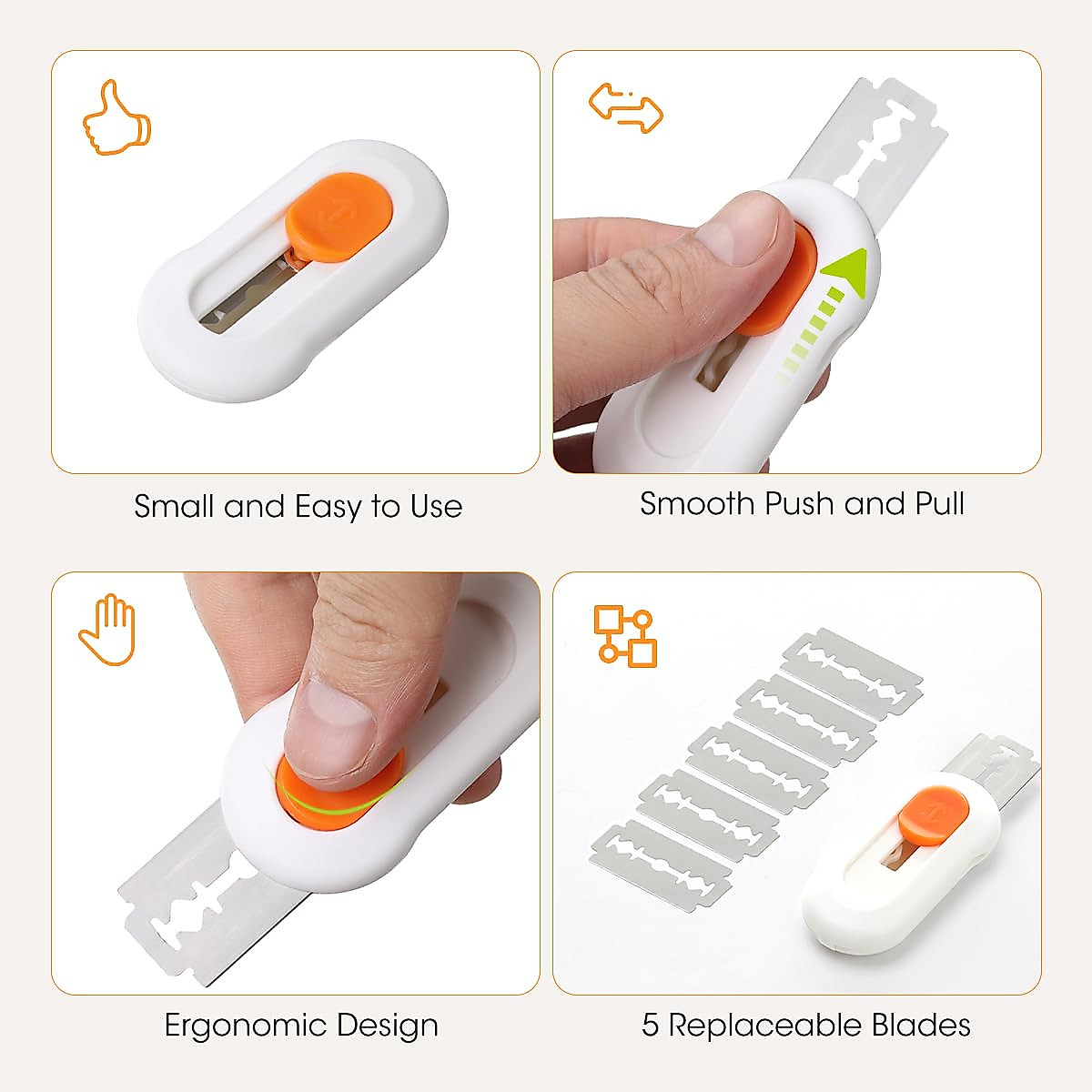 Small and Easy to Use

Smooth Push and Pull

Ergonomic Design

5 Replaceable Blades