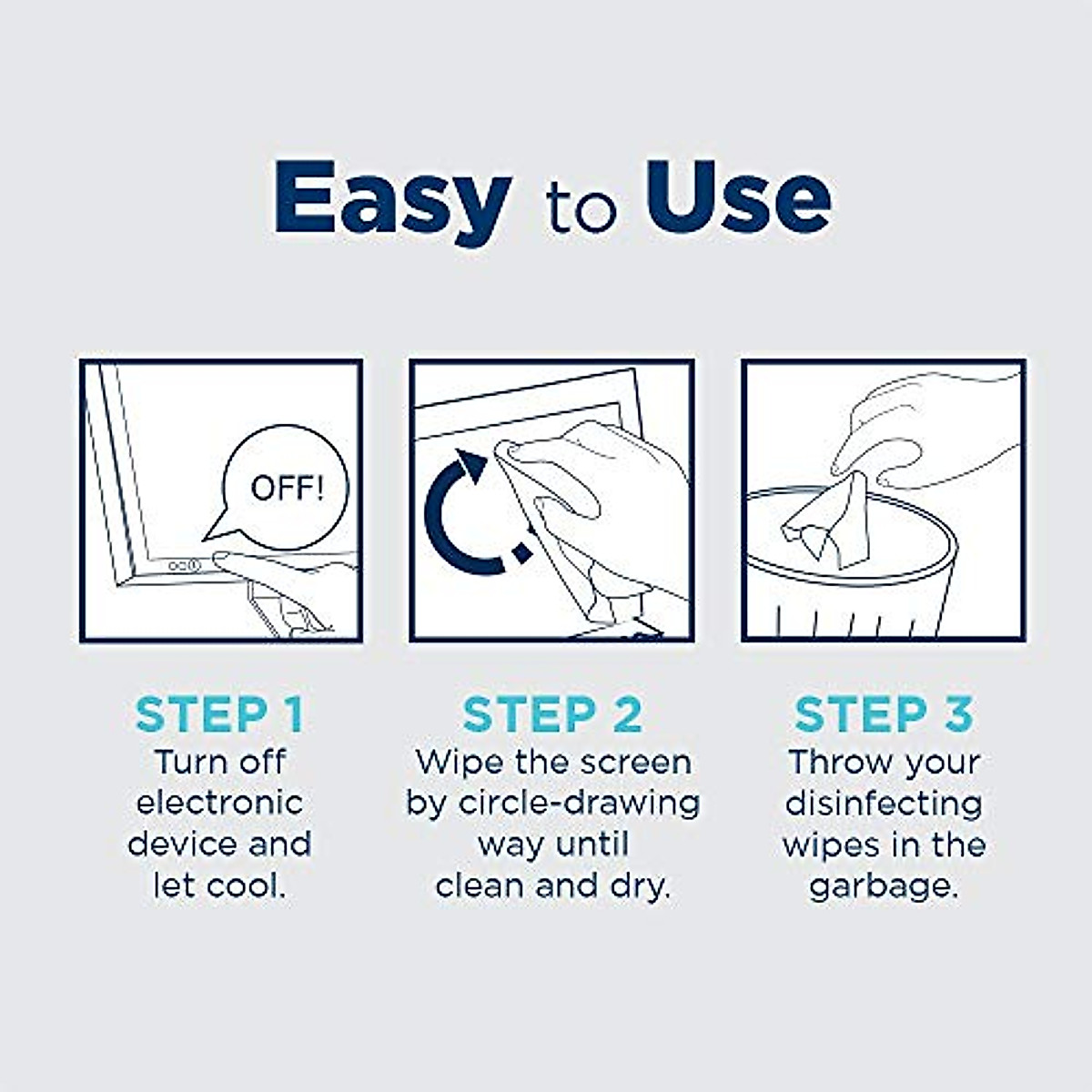 Easy to Use

OFF!

STEP 1
Turn off electronic device and let cool.

STEP 2
Wipe the screen by circle-drawing way until clean and dry.

STEP 3
Throw your disinfecting wipes in the garbage.