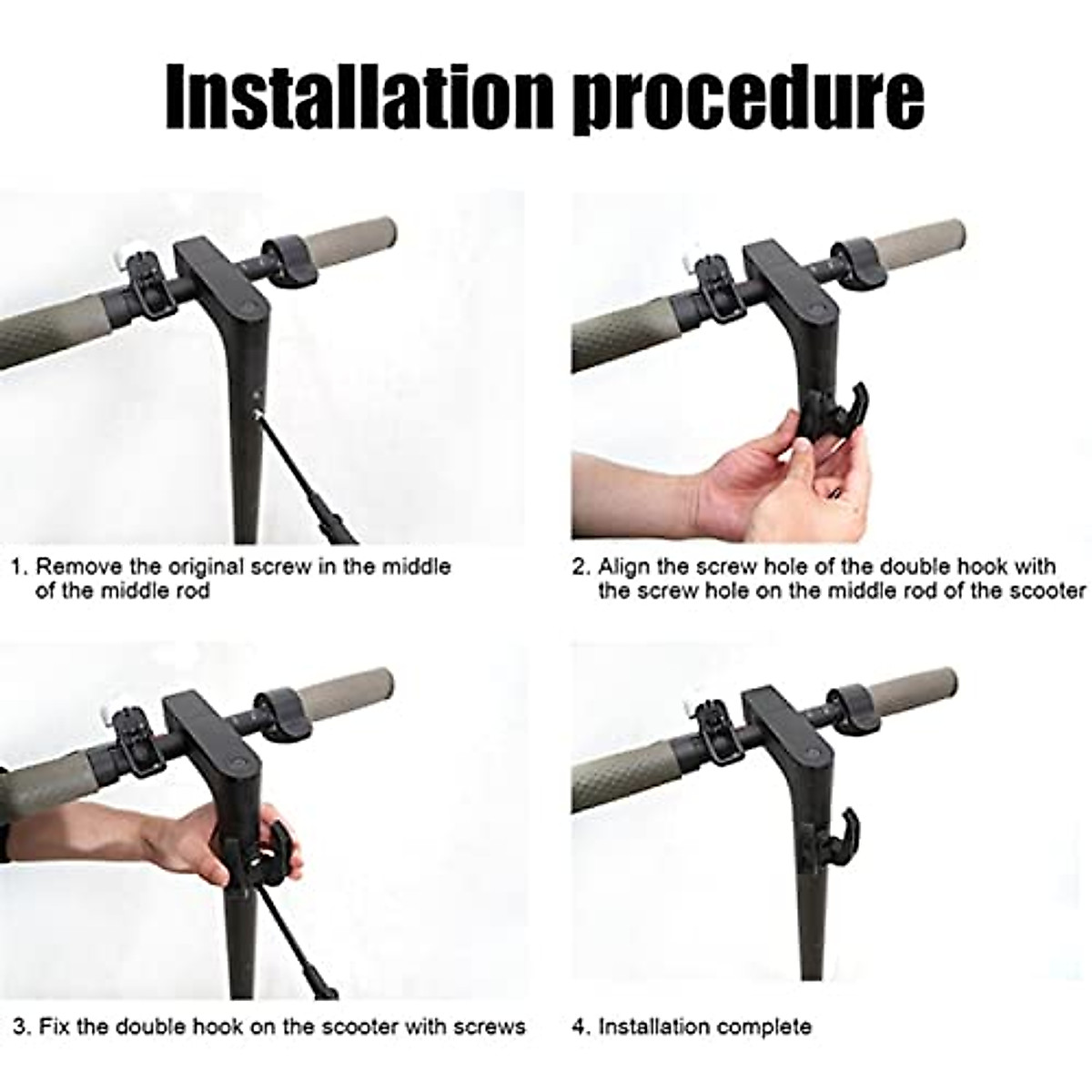 Installation procedure

1. Remove the original screw in the middle of the middle rod

2. Align the screw hole of the double hook with the screw hole on the middle rod of the scooter

3. Fix the double hook on the scooter with screws

4. Installation complete