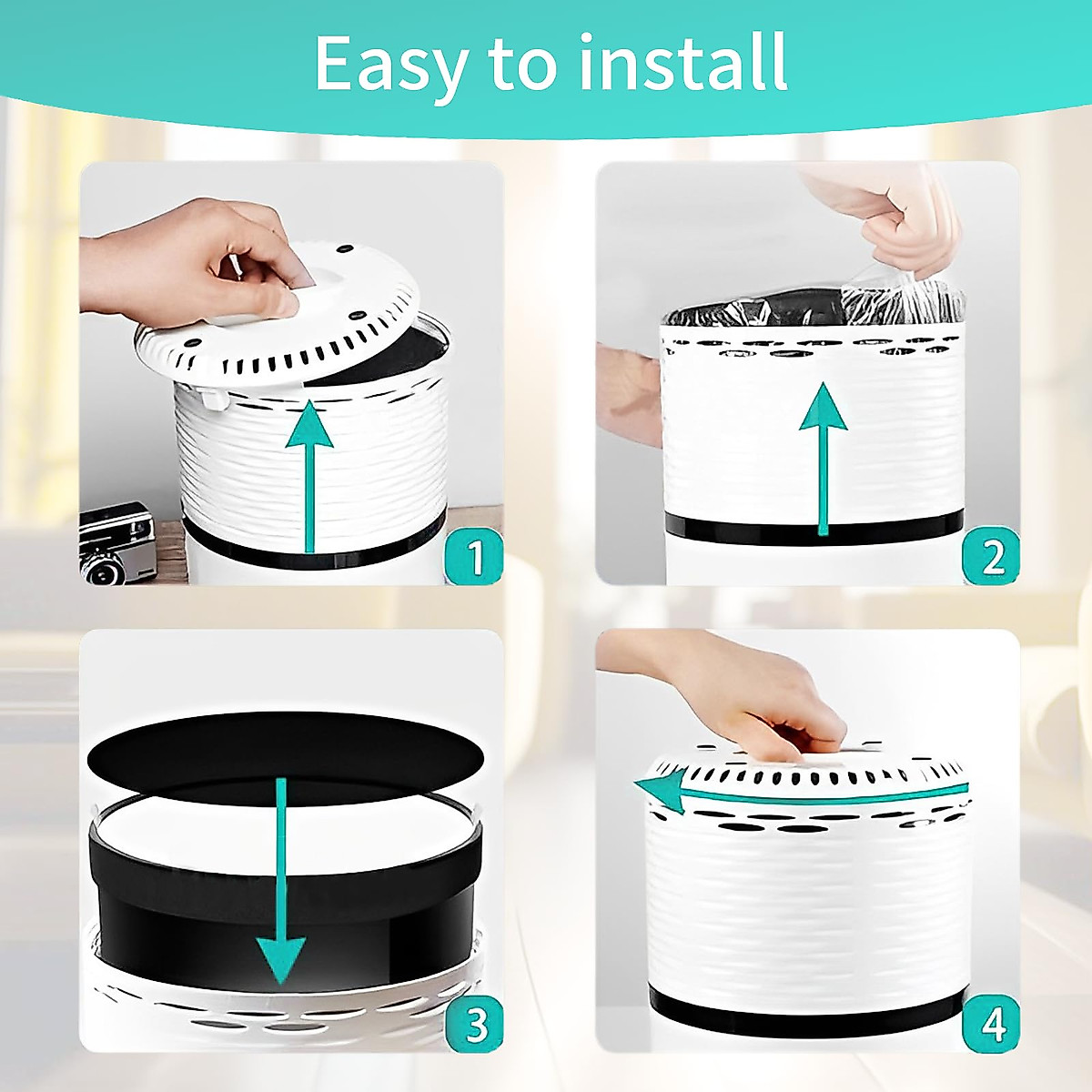 Easy to install

1

2

3

4