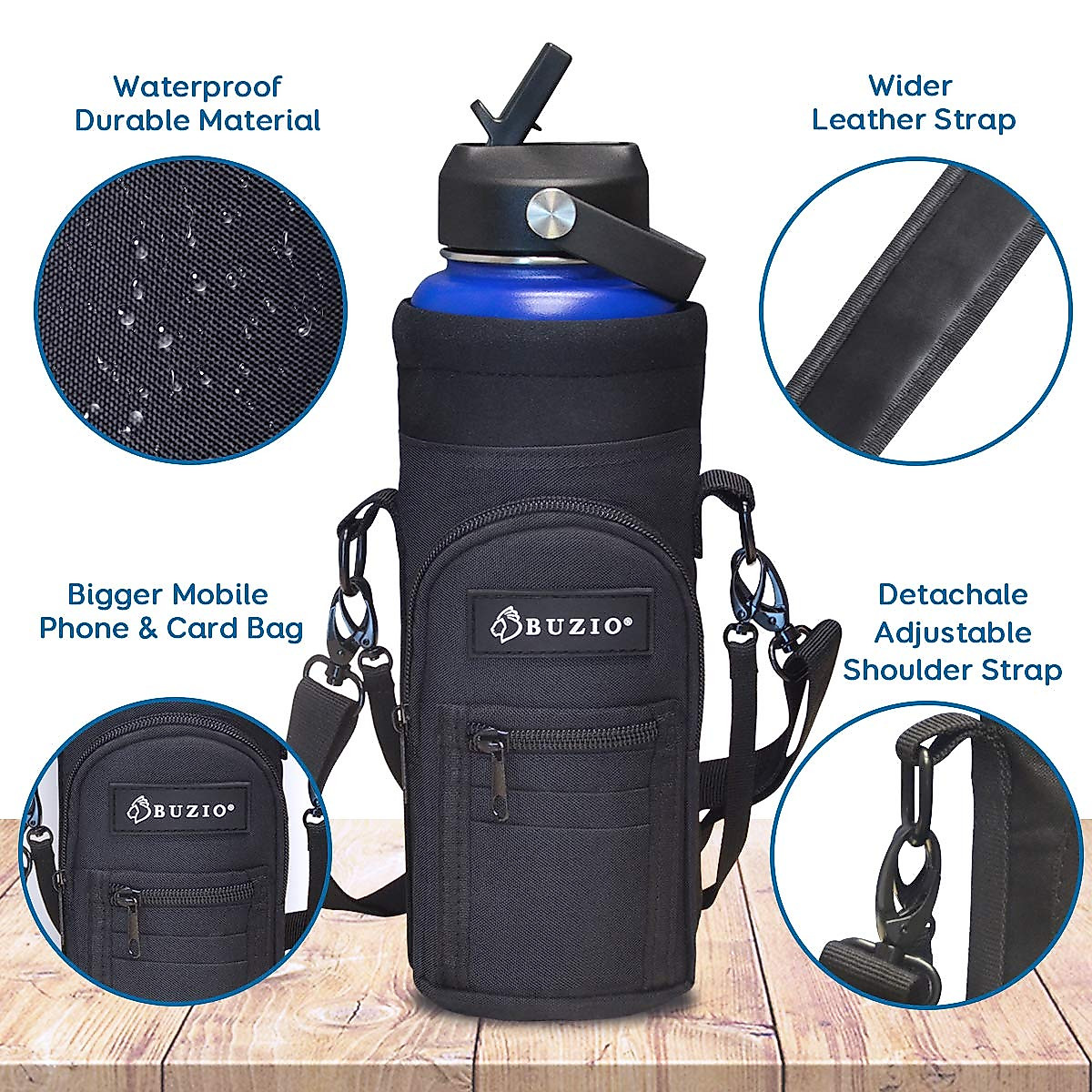 Waterproof
Durable Material

Wider
Leather Strap

Bigger Mobile
Phone & Card Bag

BUZIO®

Detachale
Adjustable
Shoulder Strap

BUZIO®