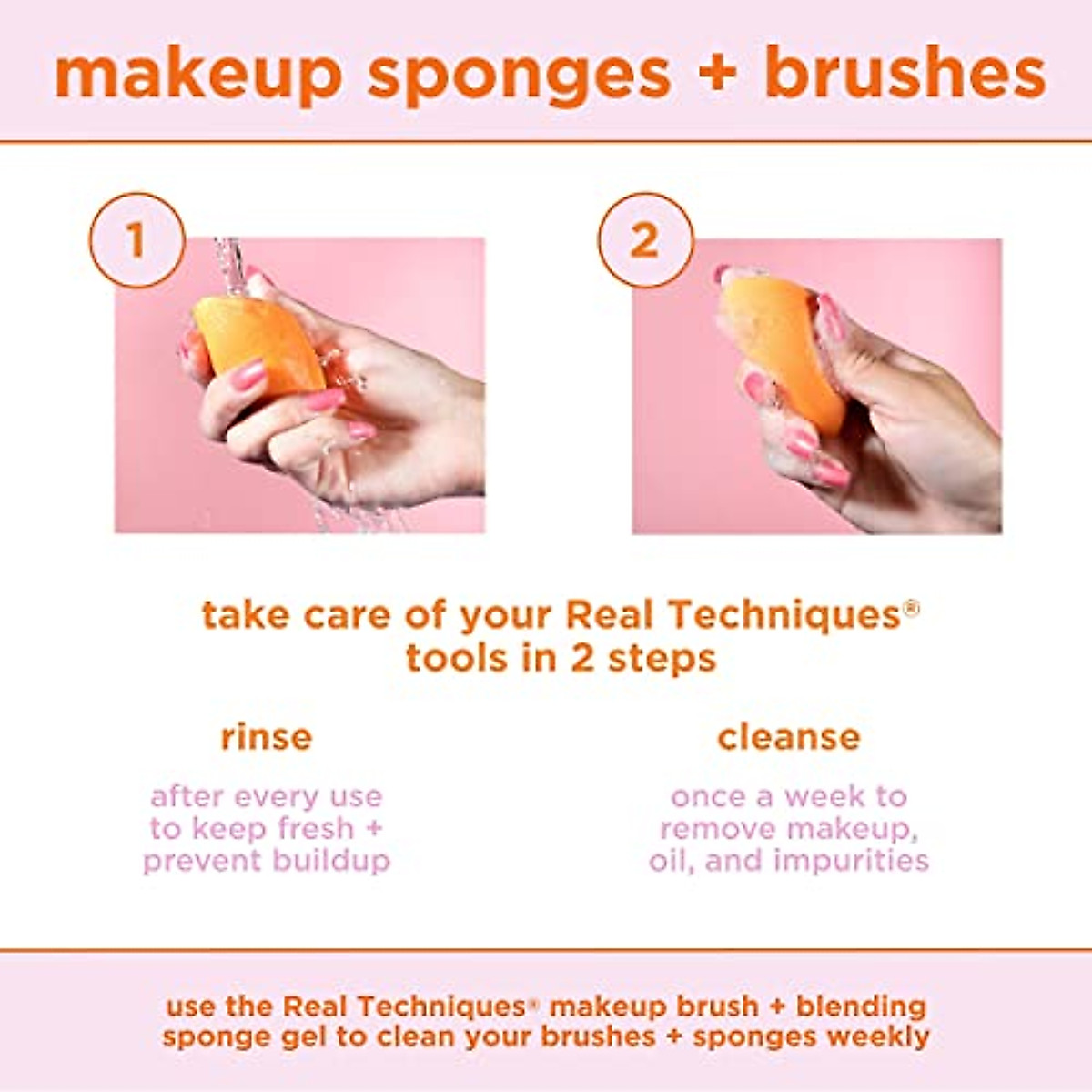 makeup sponges + brushes

1

2

take care of your Real Techniques® tools in 2 steps

rinse

after every use to keep fresh + prevent buildup

cleanse

once a week to remove makeup, oil, and impurities

use the Real Techniques® makeup brush + blending sponge gel to clean your brushes + sponges weekly