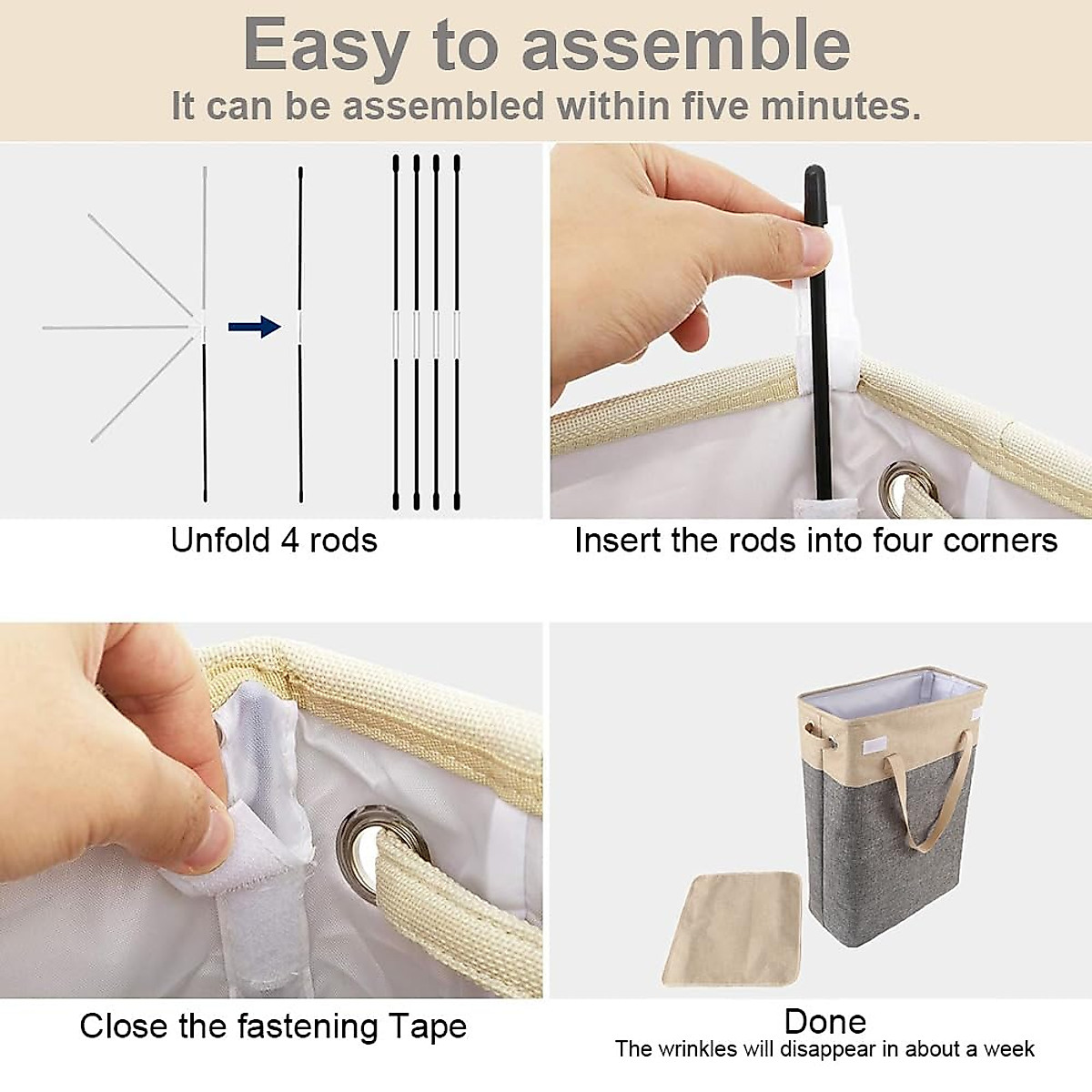 Easy to assemble
It can be assembled within five minutes.

Unfold 4 rods

Insert the rods into four corners

Close the fastening Tape

Done
The wrinkles will disappear in about a week