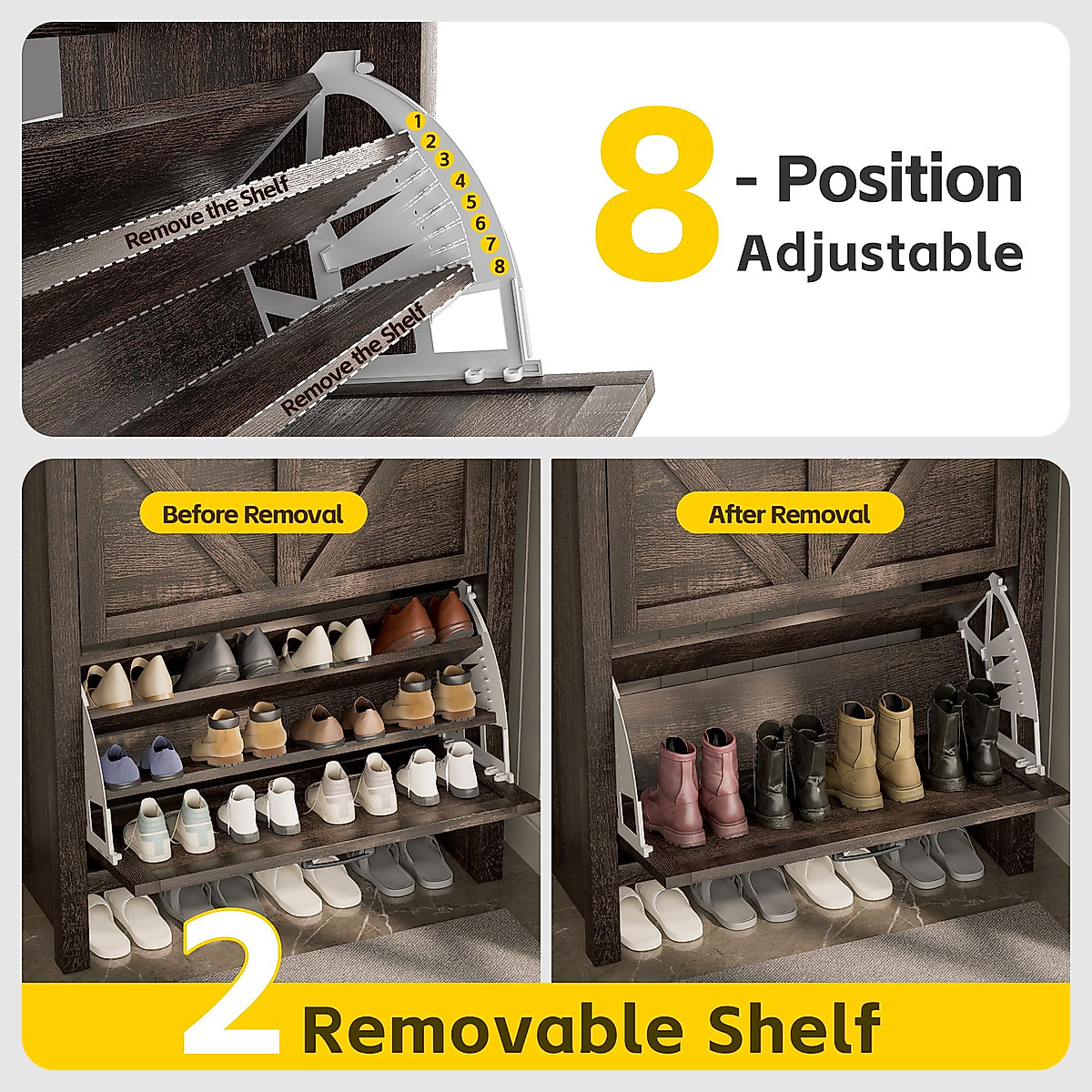 1
2
3
4
5
6
7
8

Remove the Shelf

Remove the Shelf

8 - Position Adjustable

Before Removal

After Removal

2 Removable Shelf