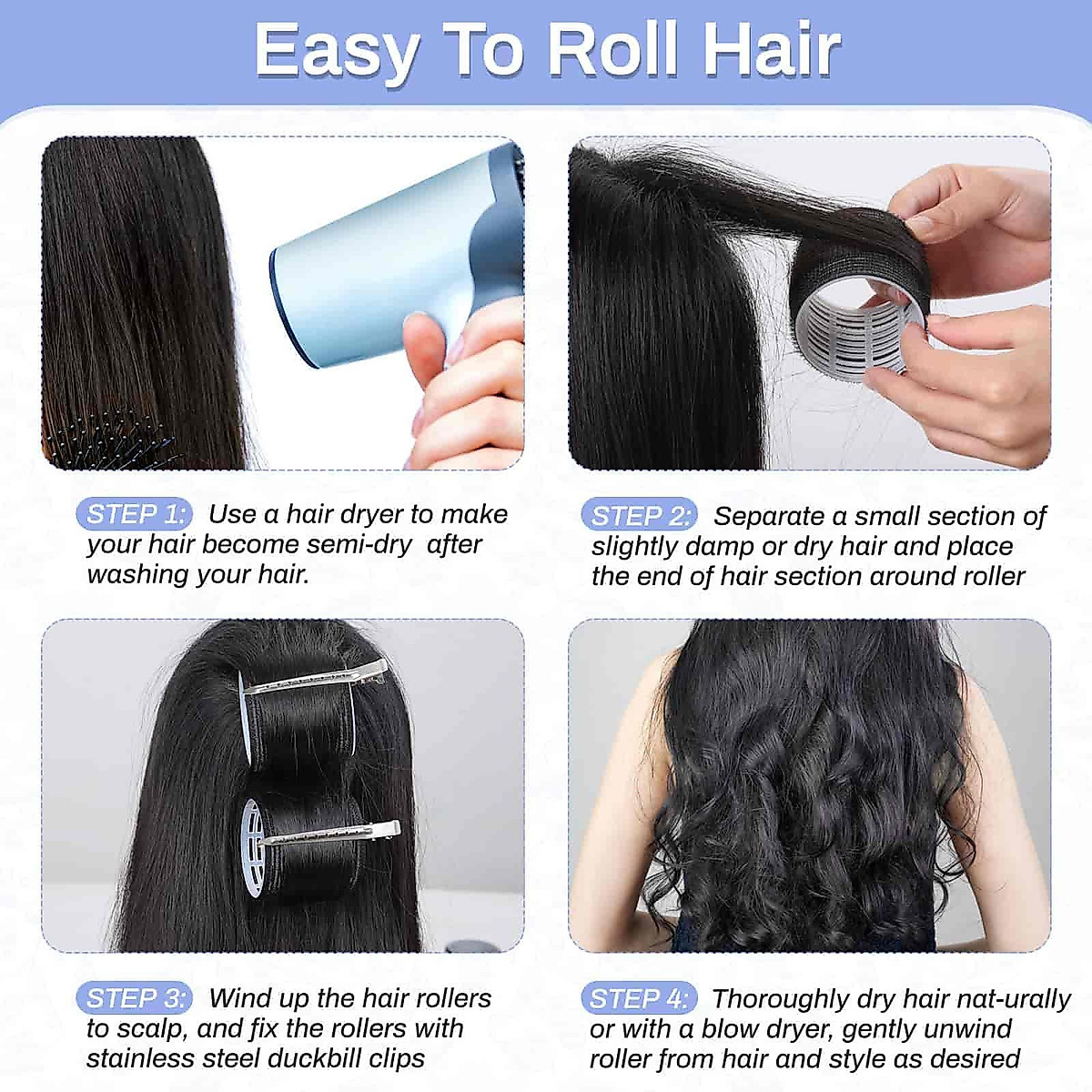 Easy To Roll Hair

STEP 1: Use a hair dryer to make your hair become semi-dry after washing your hair.

STEP 2: Separate a small section of slightly damp or dry hair and place the end of hair section around roller

STEP 3: Wind up the hair rollers to scalp, and fix the rollers with stainless steel duckbill clips

STEP 4: Thoroughly dry hair nat-urally or with a blow dryer, gently unwind roller from hair and style as desired