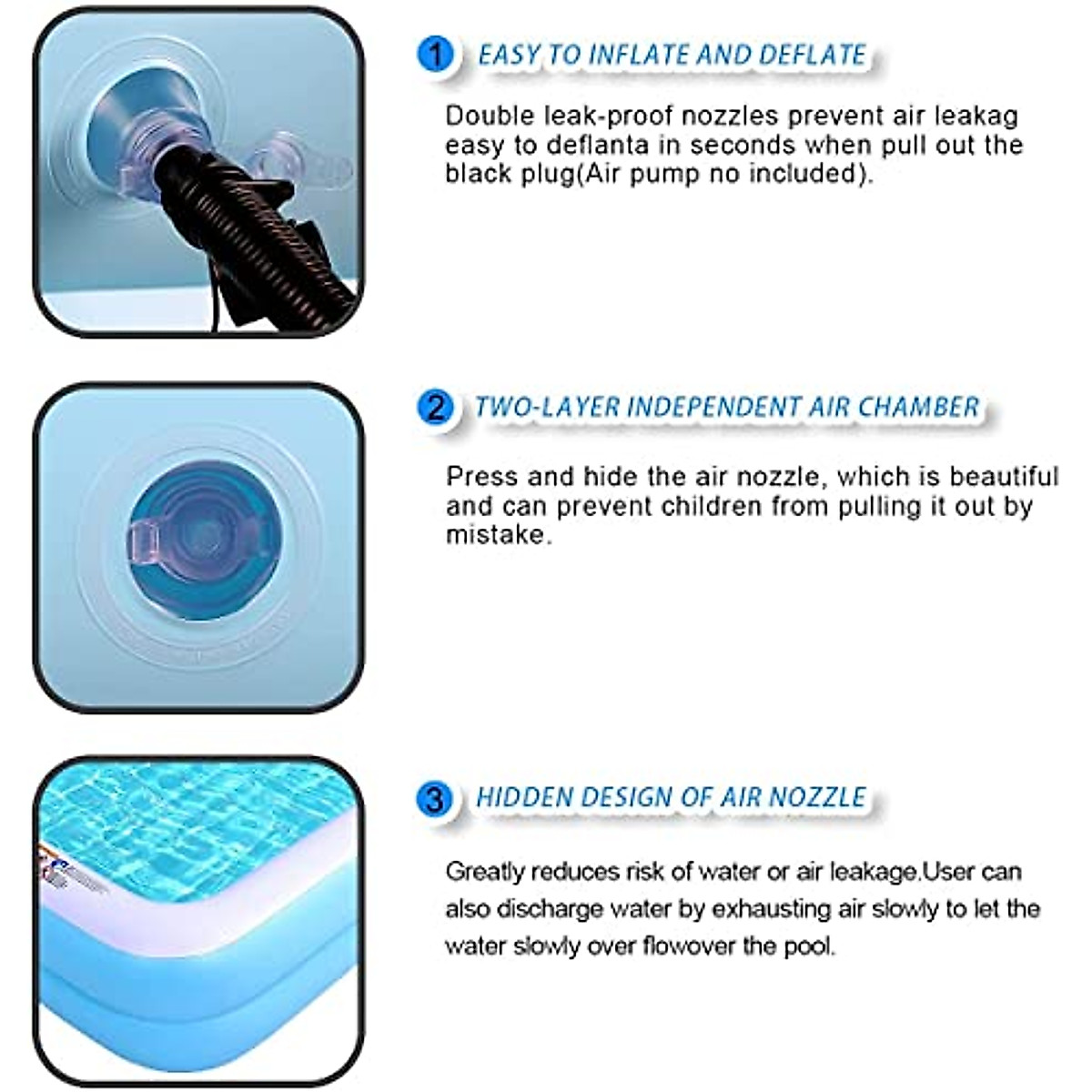 1 EASY TO INFLATE AND DEFLATE

Double leak-proof nozzles prevent air leakag easy to deflanta in seconds when pull out the black plug(Air pump no included).

2 TWO-LAYER INDEPENDENT AIR CHAMBER

Press and hide the air nozzle, which is beautiful and can prevent children from pulling it out by mistake.

3 HIDDEN DESIGN OF AIR NOZZLE

Greatly reduces risk of water or air leakage.User can also discharge water by exhausting air slowly to let the water slowly over flowover the pool.