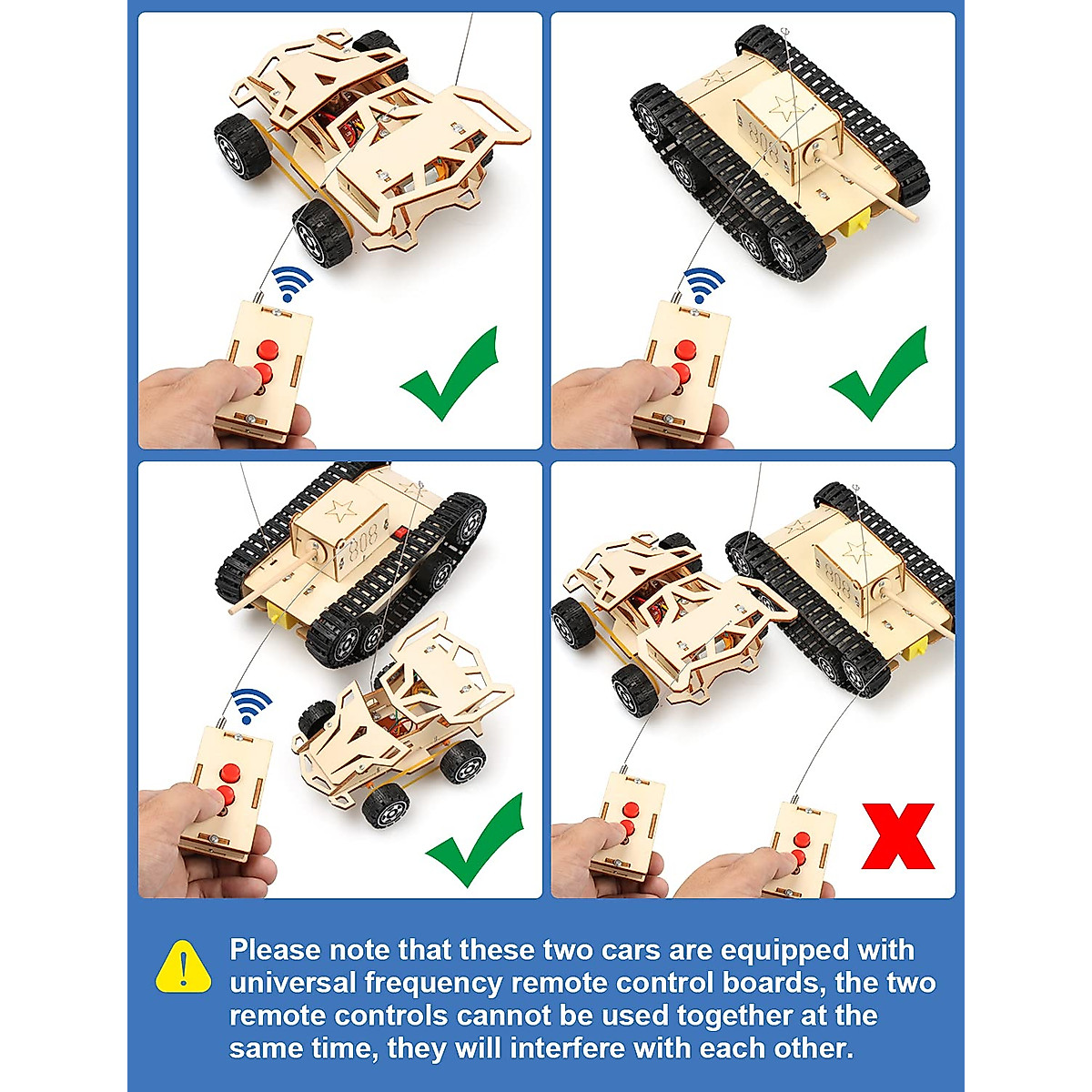 808

808

808

Please note that these two cars are equipped with universal frequency remote control boards, the two remote controls cannot be used together at the same time, they will interfere with each other.