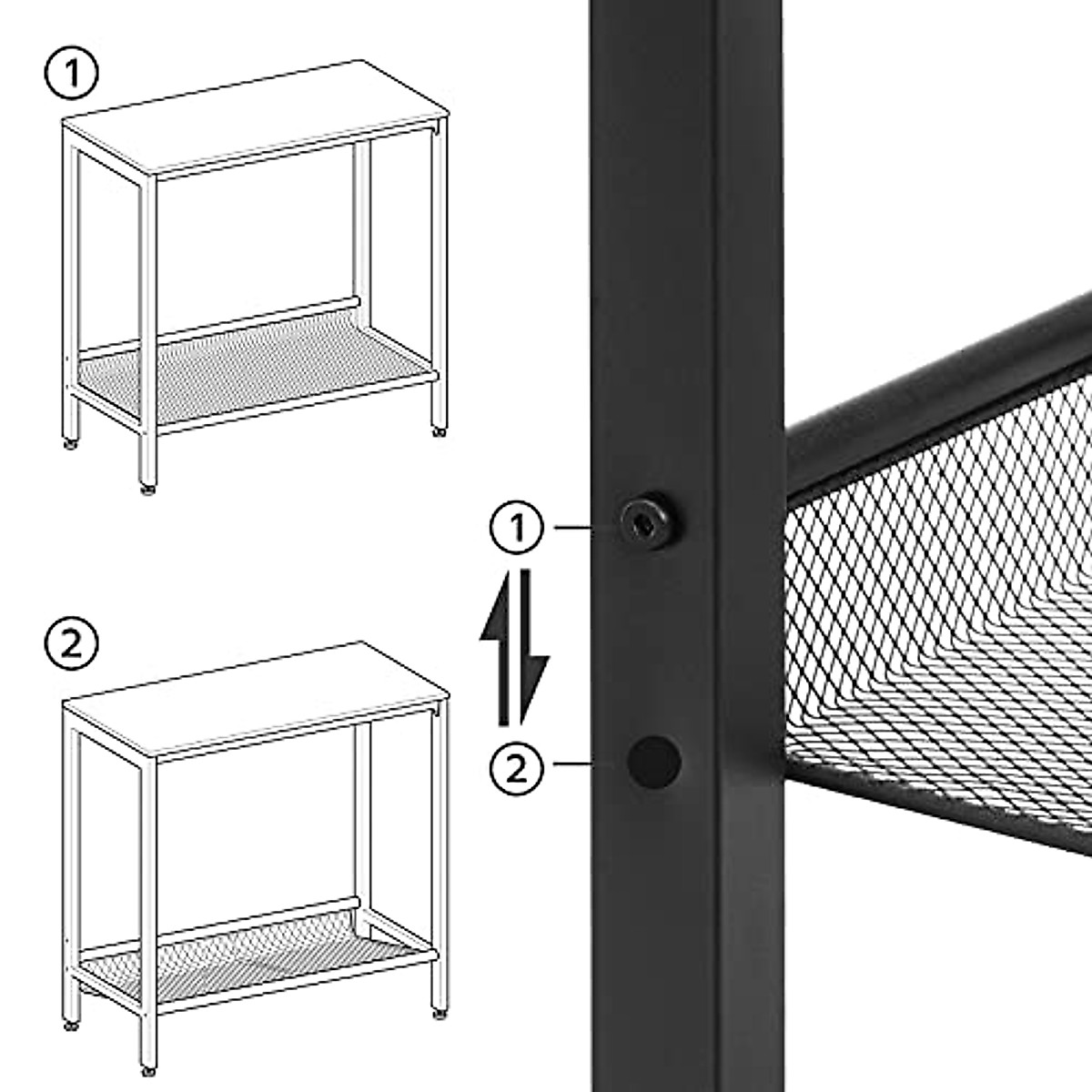 ①

②

①

②