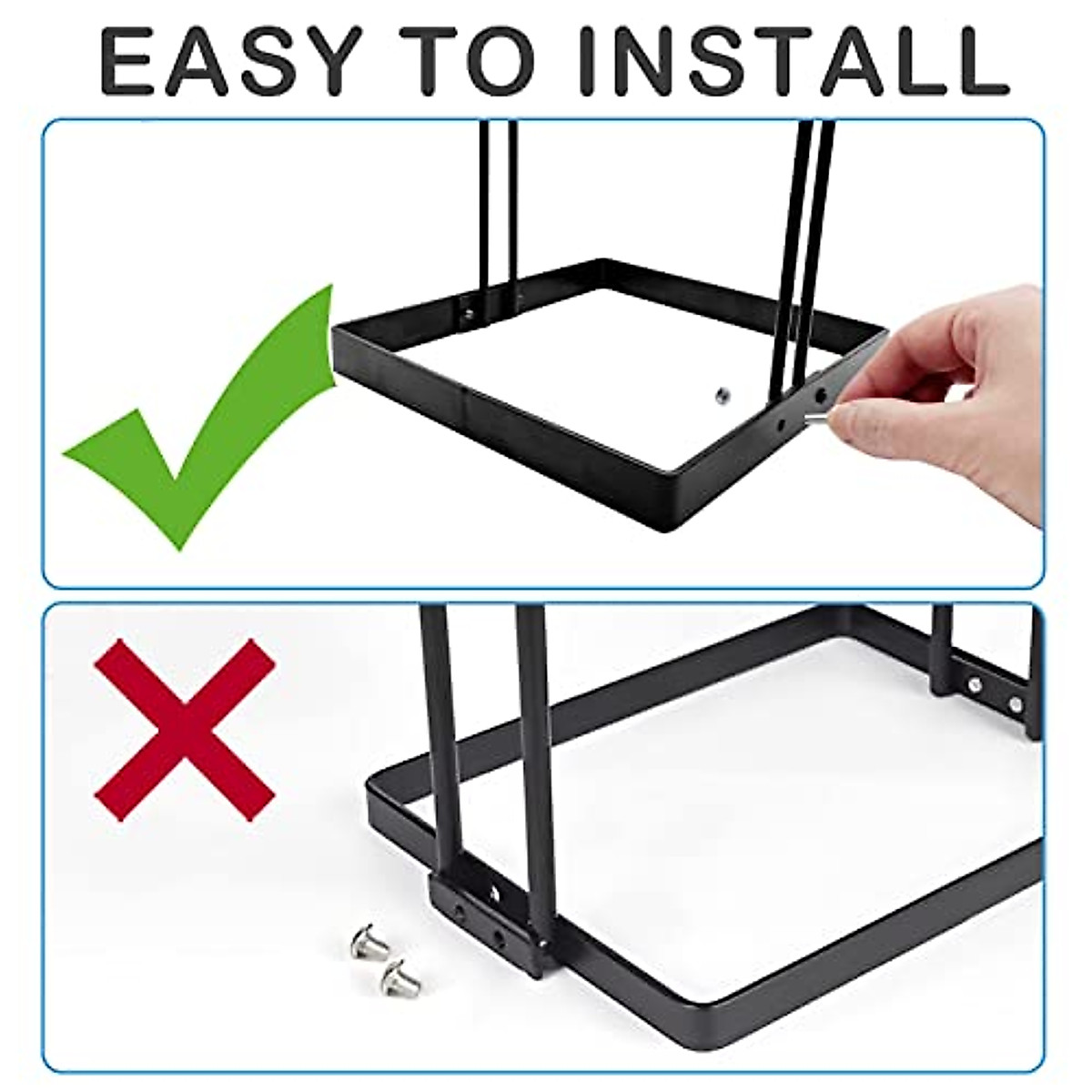 EASY TO INSTALL