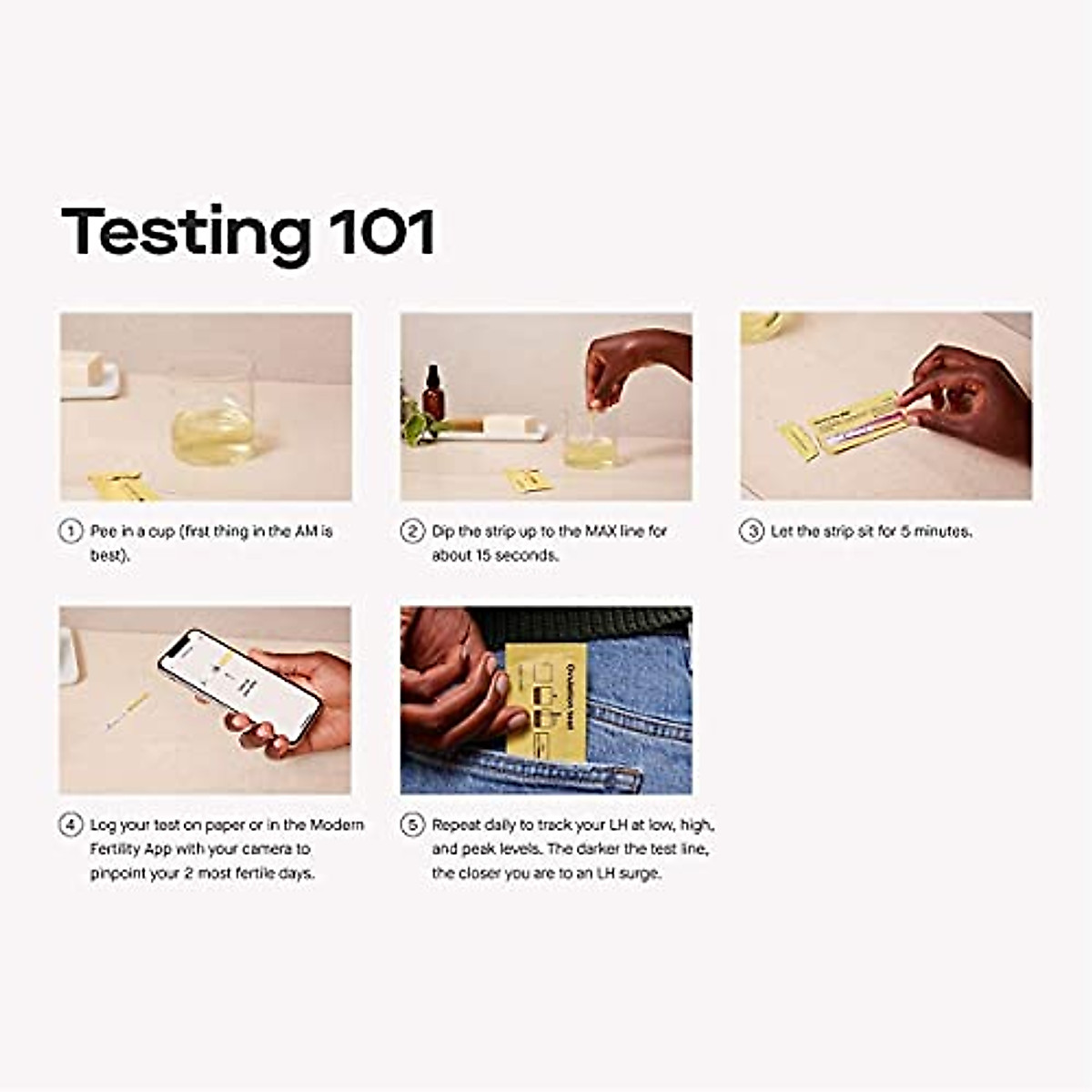 Testing 101

1 Pee in a cup (first thing in the AM is best).

2 Dip the strip up to the MAX line for about 15 seconds.

3 Let the strip sit for 5 minutes.

4 Log your test on paper or in the Modern Fertility App with your camera to pinpoint your 2 most fertile days.

Ovulation test

5 Repeat daily to track your LH at low, high, and peak levels. The darker the test line, the closer you are to an LH surge.