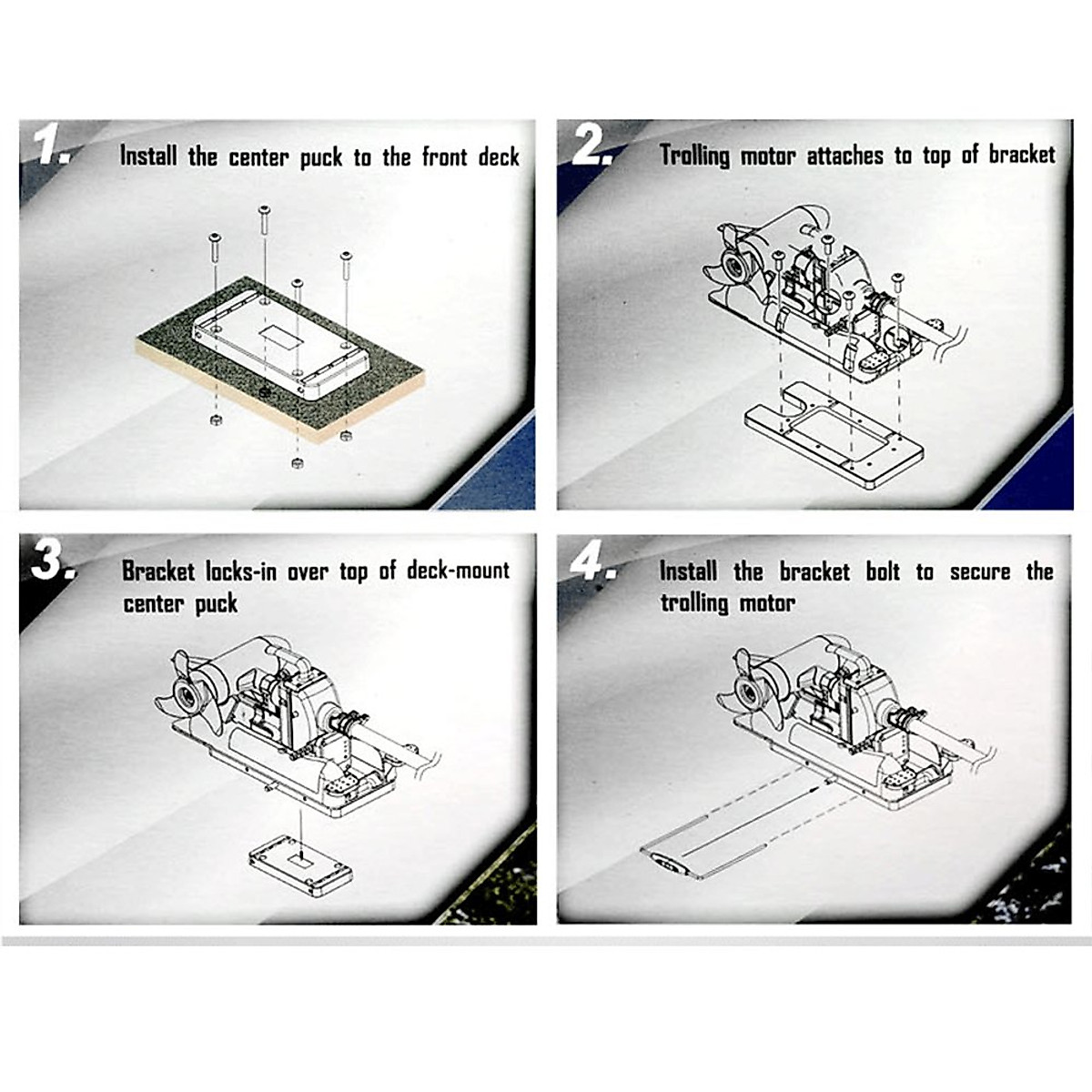 1. Install the center puck to the front deck

2. Trolling motor attaches to top of bracket

3. Bracket locks-in over top of deck-mount center puck

4. Install the bracket bolt to secure the trolling motor