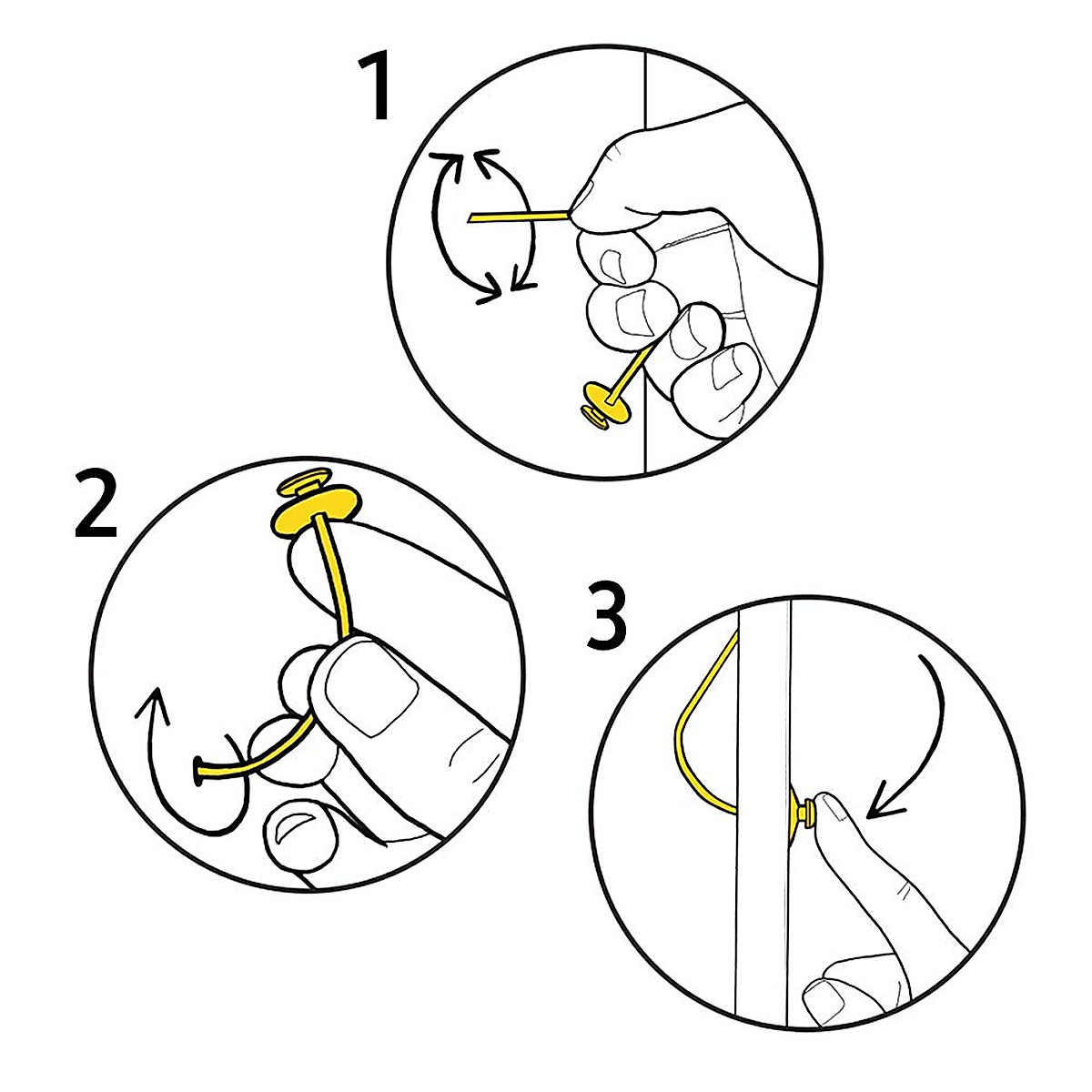 1

2

3