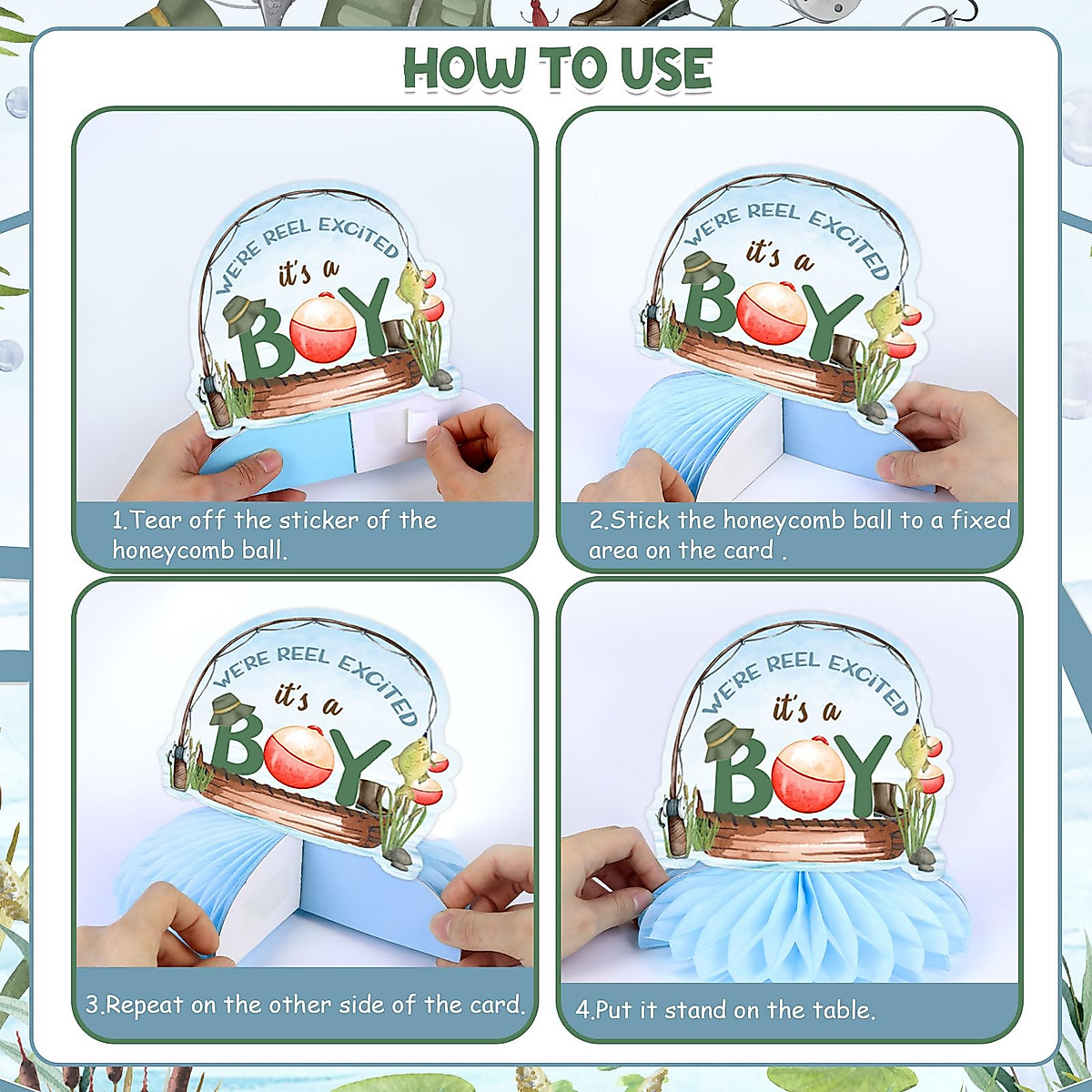 HOW TO USE

WE'RE REEL EXCITED
it's a
BOY

1.Tear off the sticker of the honeycomb ball.

WE'RE REEL EXCITED
it's a
BOY

2.Stick the honeycomb ball to a fixed area on the card .

WE'RE REEL EXCITED
it's a
BOY

3.Repeat on the other side of the card.

WE'RE REEL EXCITED
it's a
BOY

4.Put it stand on the table.