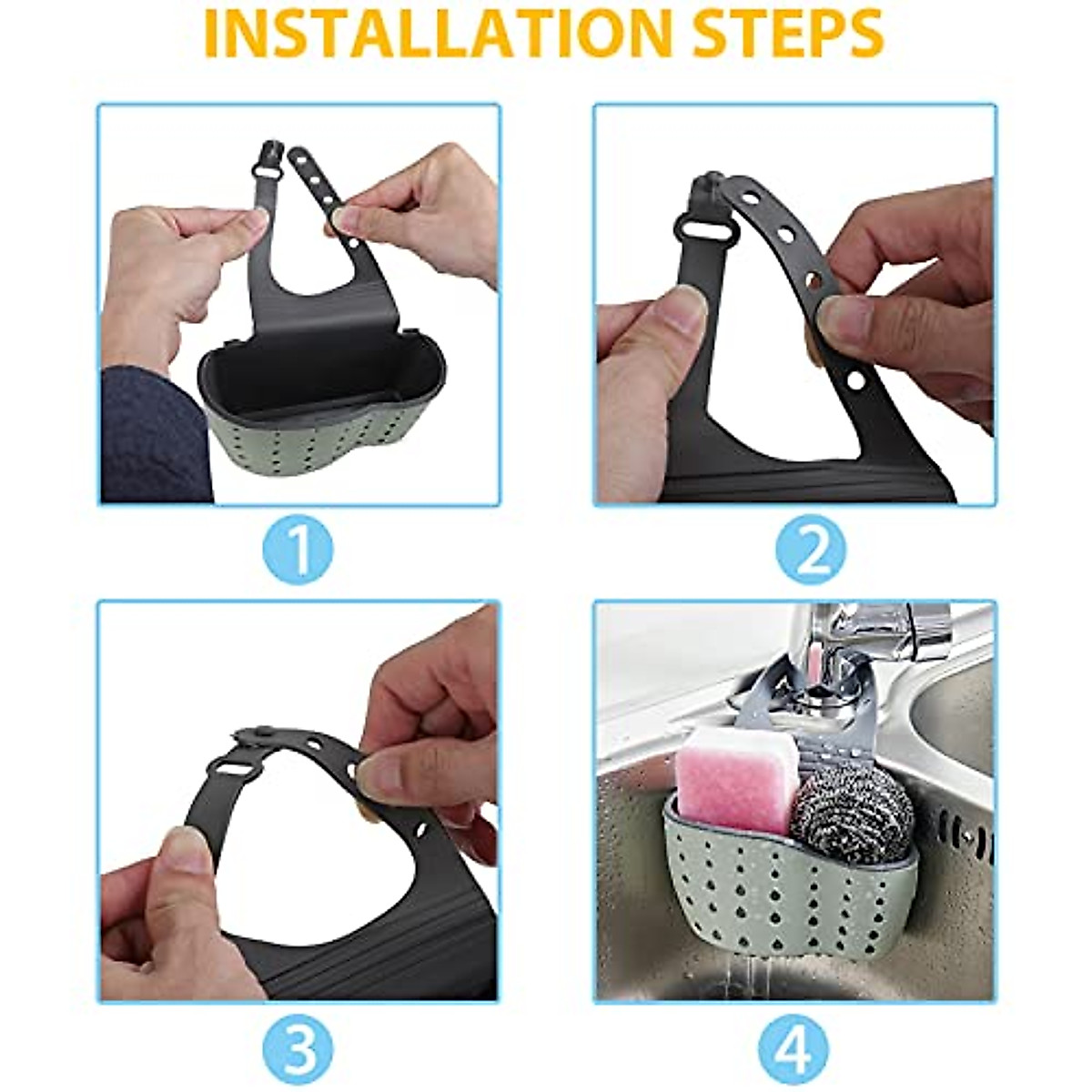 INSTALLATION STEPS

1

2

3

4