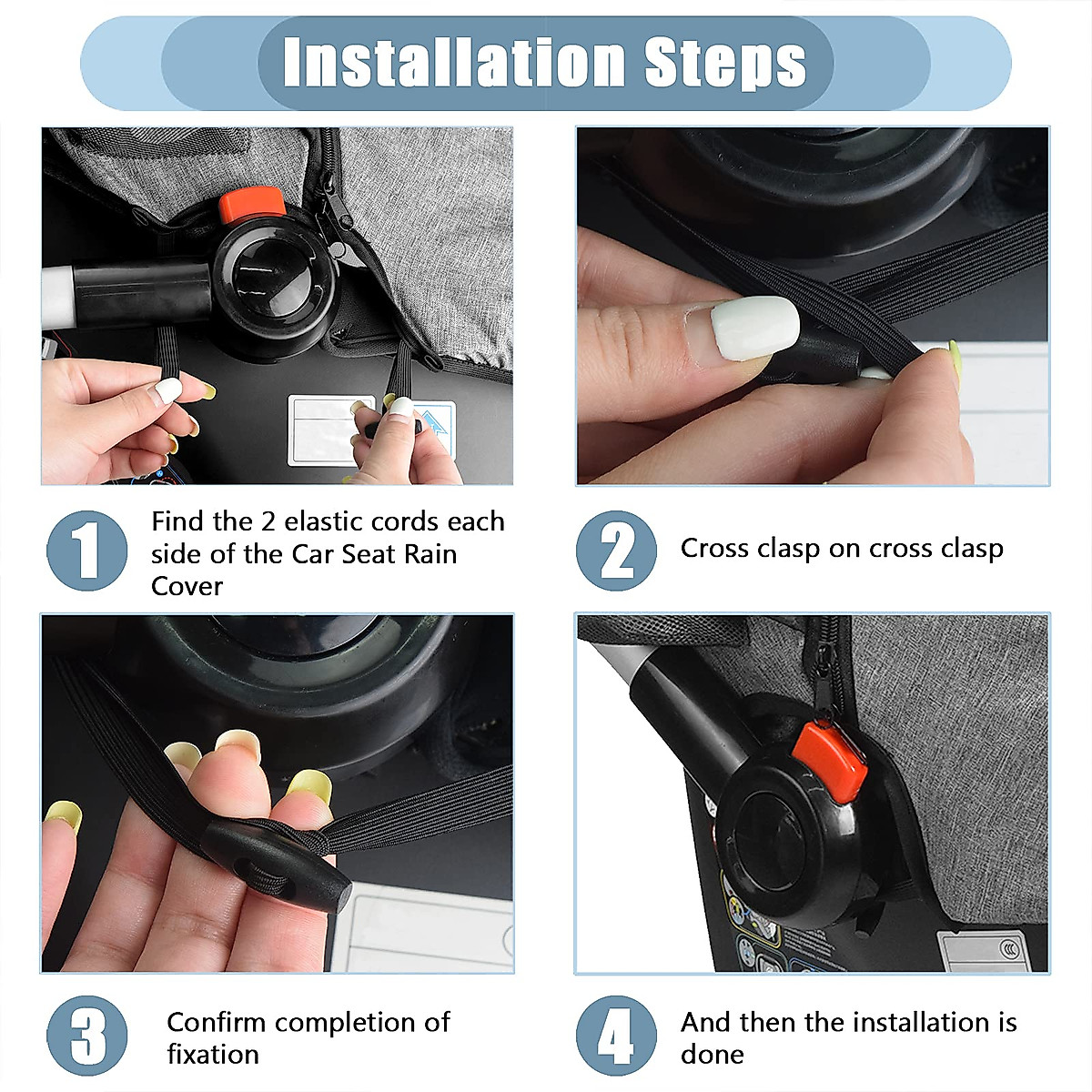 Installation Steps

1 Find the 2 elastic cords each side of the Car Seat Rain Cover

2 Cross clasp on cross clasp

3 Confirm completion of fixation

4 And then the installation is done