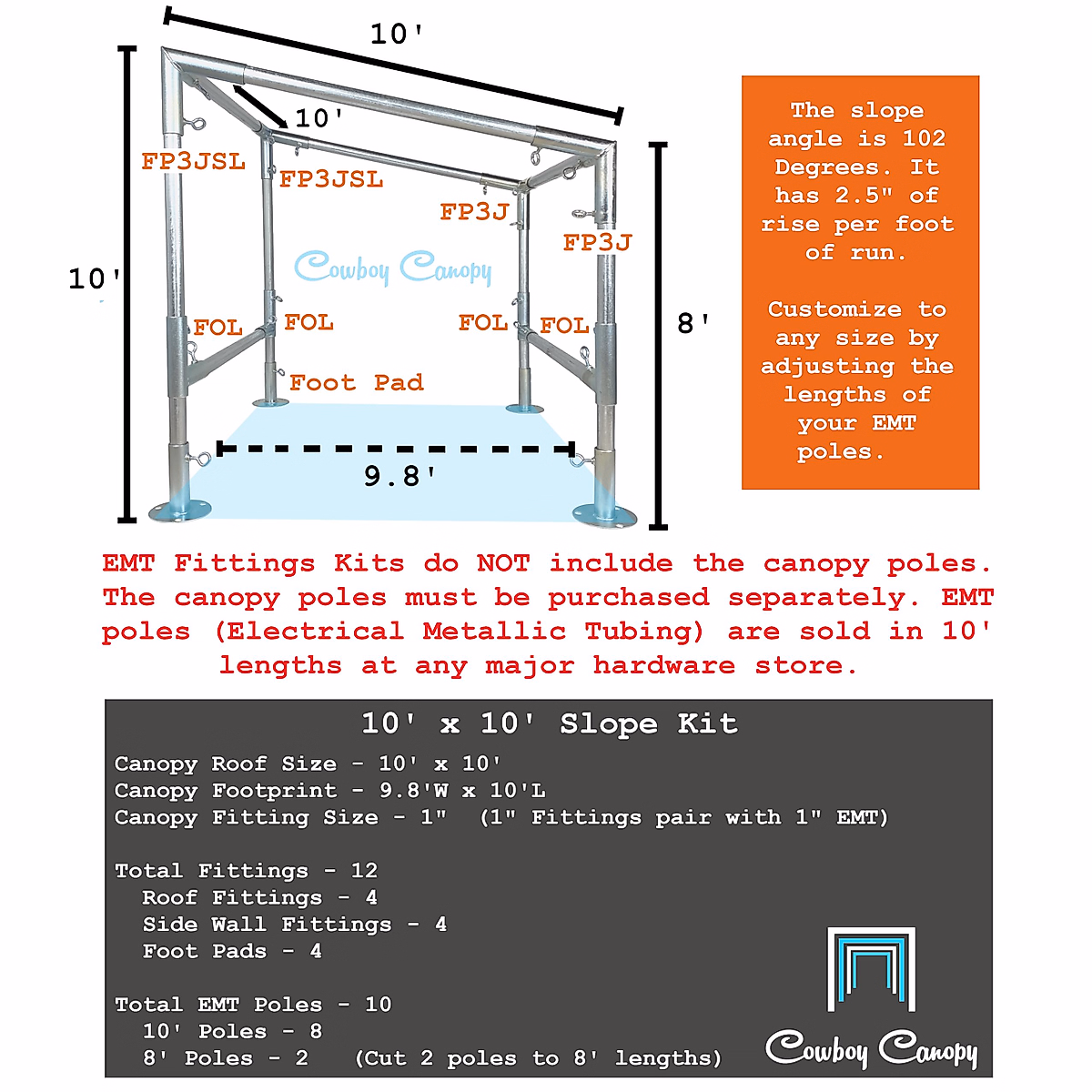 10'

10'

FP3JSL

FP3JSL

FP3J

FP3J

10'

Cowboy Canopy

FOL

FOL

FOL

FOL

8'

Foot Pad

9.8'

The slope angle is 102 Degrees. It has 2.5" of rise per foot of run.

Customize to any size by adjusting the lengths of your EMT poles.

EMT Fittings Kits do NOT include the canopy poles. The canopy poles must be purchased separately. EMT poles (Electrical Metallic Tubing) are sold in 10' lengths at any major hardware store.

10' x 10' Slope Kit

Canopy Roof Size - 10' x 10'
Canopy Footprint - 9.8'W x 10'L
Canopy Fitting Size - 1" (1" Fittings pair with 1" EMT)

Total Fittings - 12
Roof Fittings - 4
Side Wall Fittings - 4
Foot Pads - 4

Total EMT Poles - 10
10' Poles - 8
8' Poles - 2 (Cut 2 poles to 8' lengths)

Cowboy Canopy