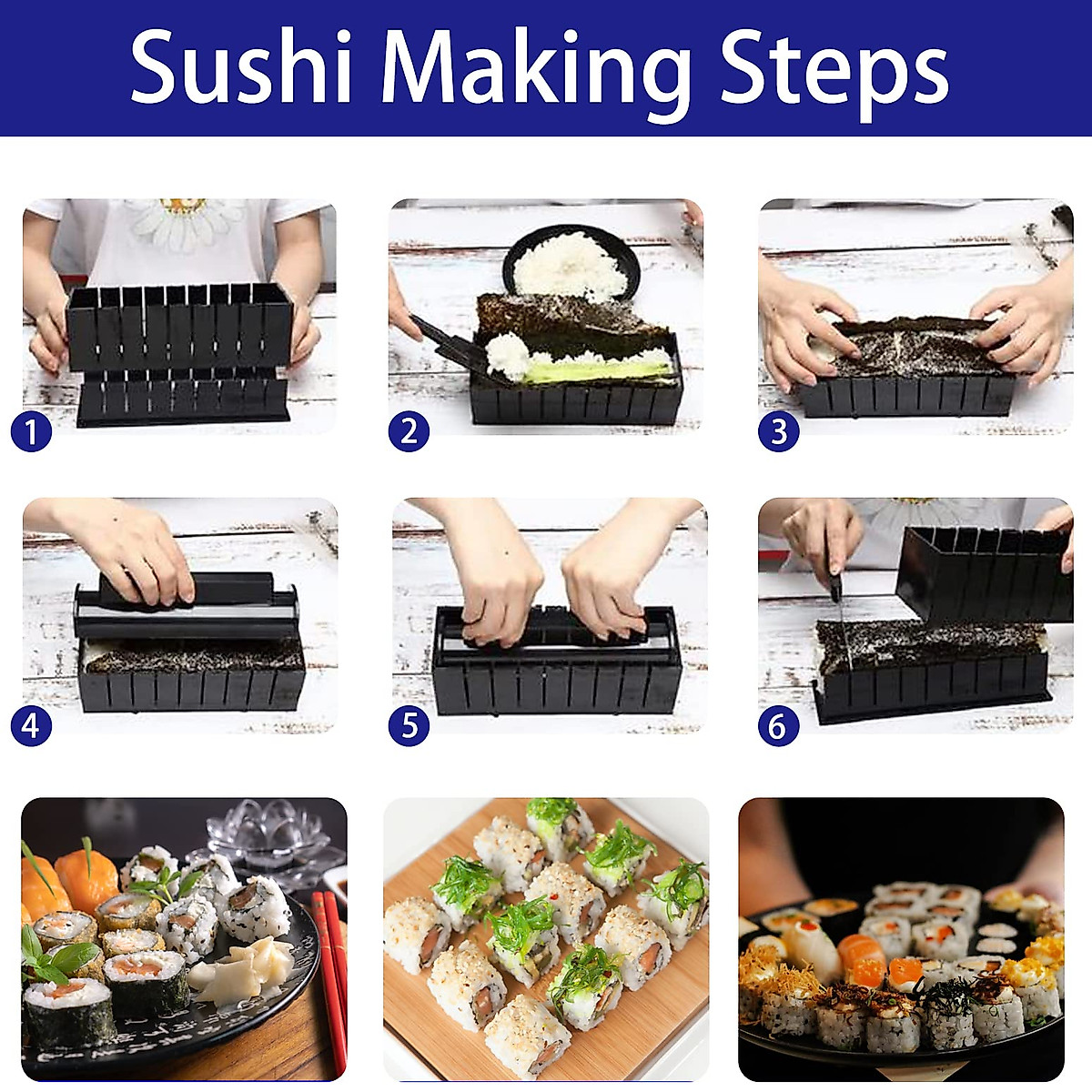 Sushi Making Steps

1

2

3

4

5

6