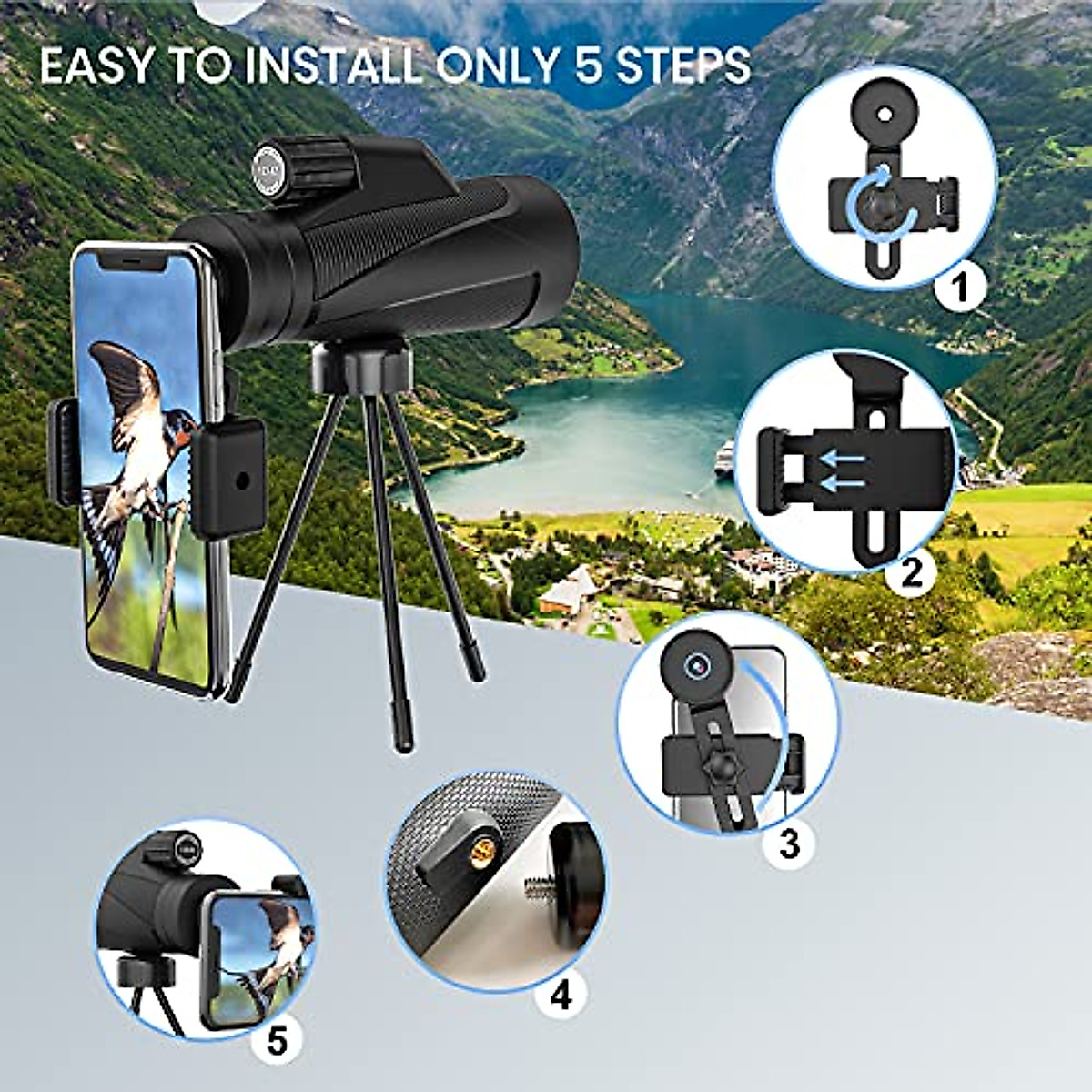 EASY TO INSTALL ONLY 5 STEPS

1

2

3

4

5